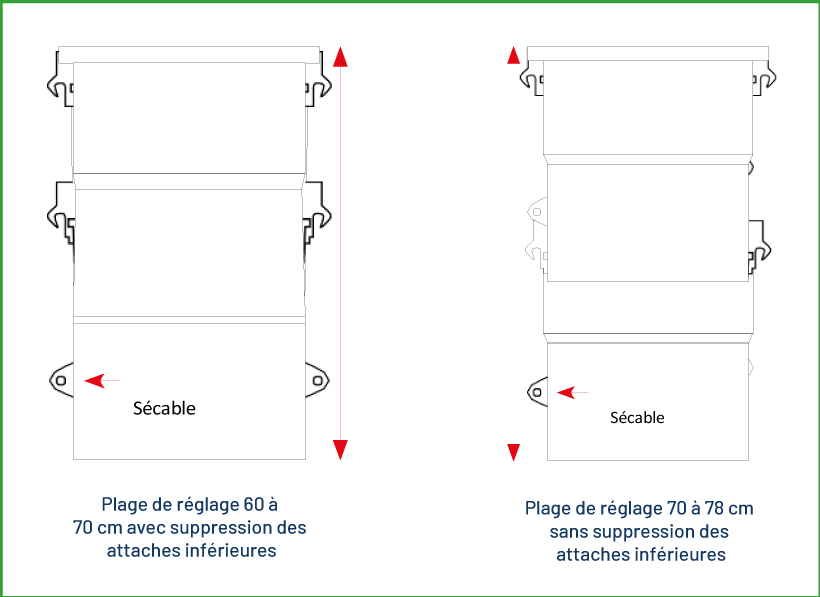 Sécable

Plage de réglage 60 à 70 cm avec suppression des attaches inférieures

Sécable

Plage de réglage 70 à 78 cm sans suppression des attaches inférieures