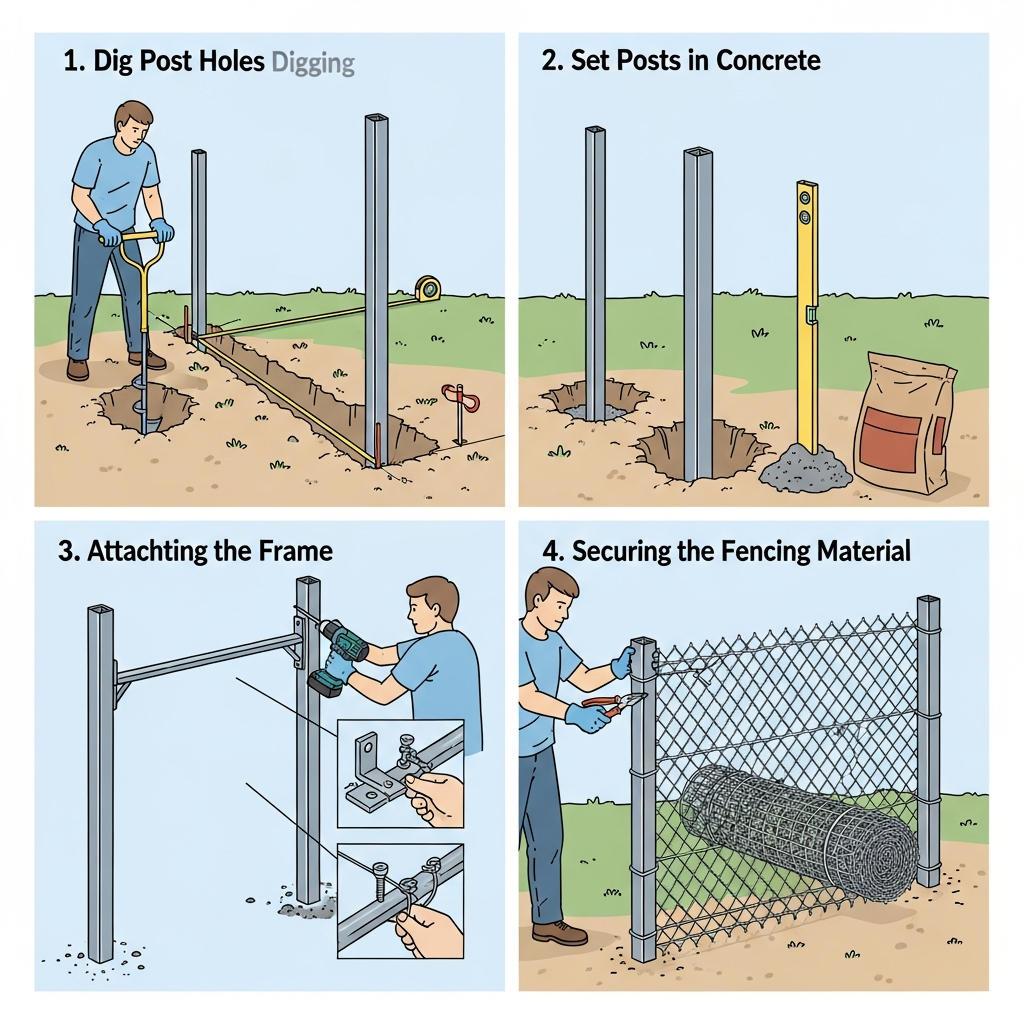 1. Dig Post Holes Digging

2. Set Posts in Concrete

3. Attachting the Frame

4. Securing the Fencing Material