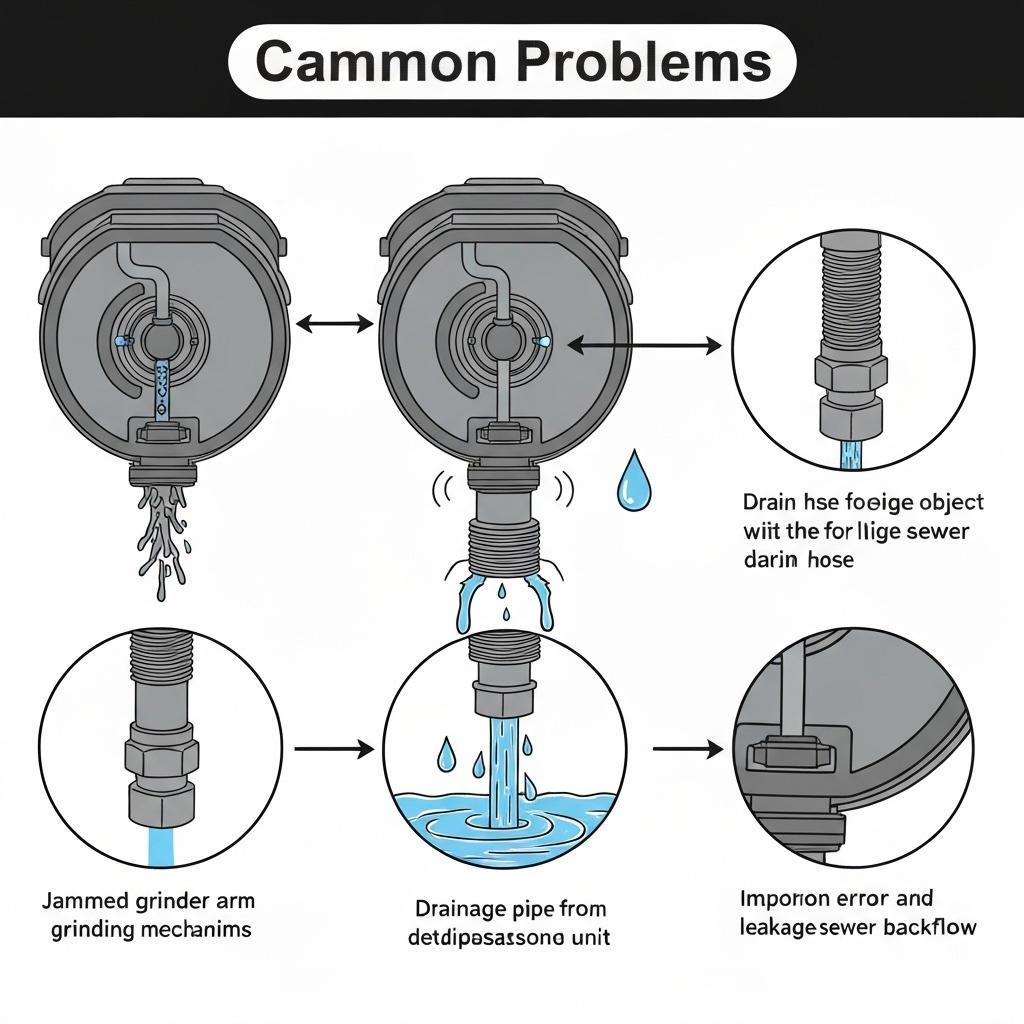 Cammon Problems

Drain hse foeige object wiit the for llige sewer darin hose

Jammed grinder arm grinding mechanims

Drainage pipe from detdipasassono unit

Imporion error and leakagesewer backflow