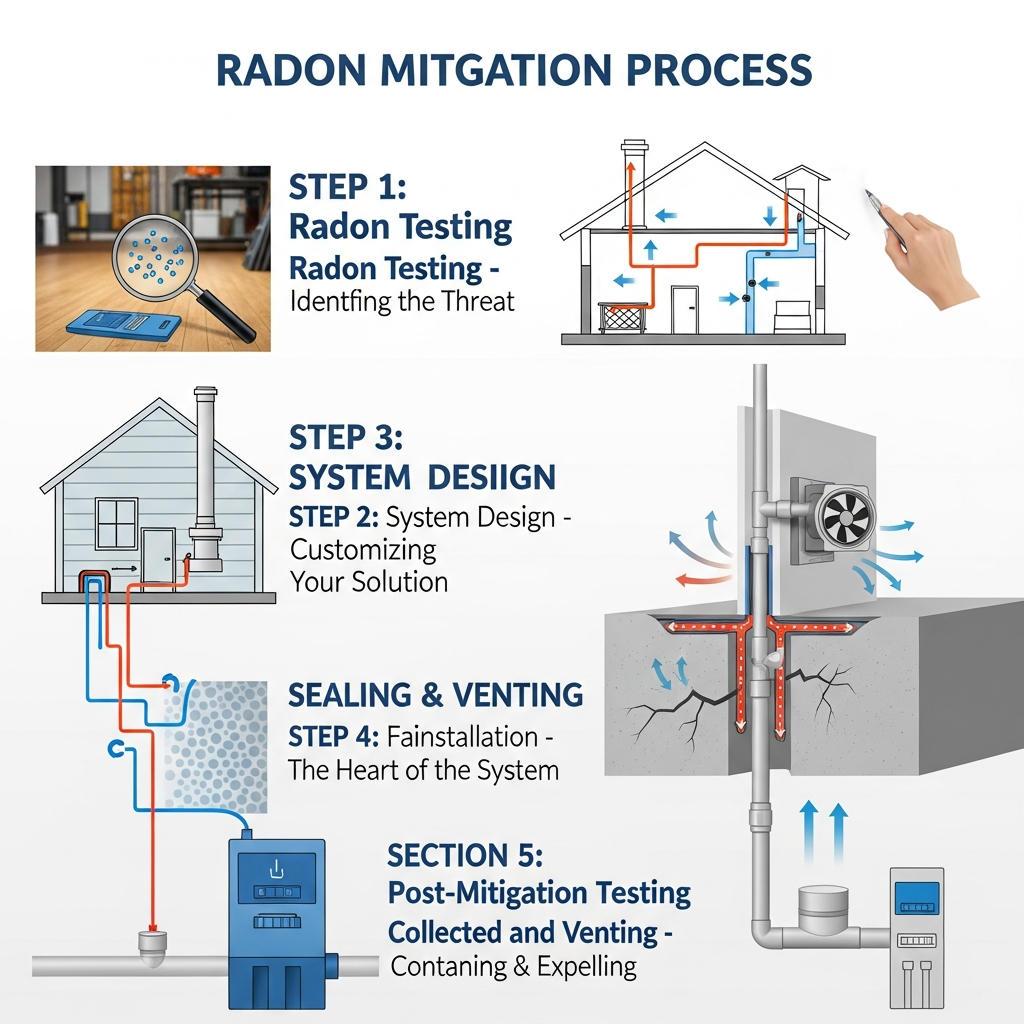 RADON MITGATION PROCESS

STEP 1:
Radon Testing
Radon Testing -
Identfing the Threat

STEP 3:
SYSTEM DESIIGN
STEP 2: System Design -
Customizing
Your Solution

SEALING & VENTING
STEP 4: Fainstallation -
The Heart of the System

SECTION 5:
Post-Mitigation Testing
Collected and Venting -
Contaning & Expelling