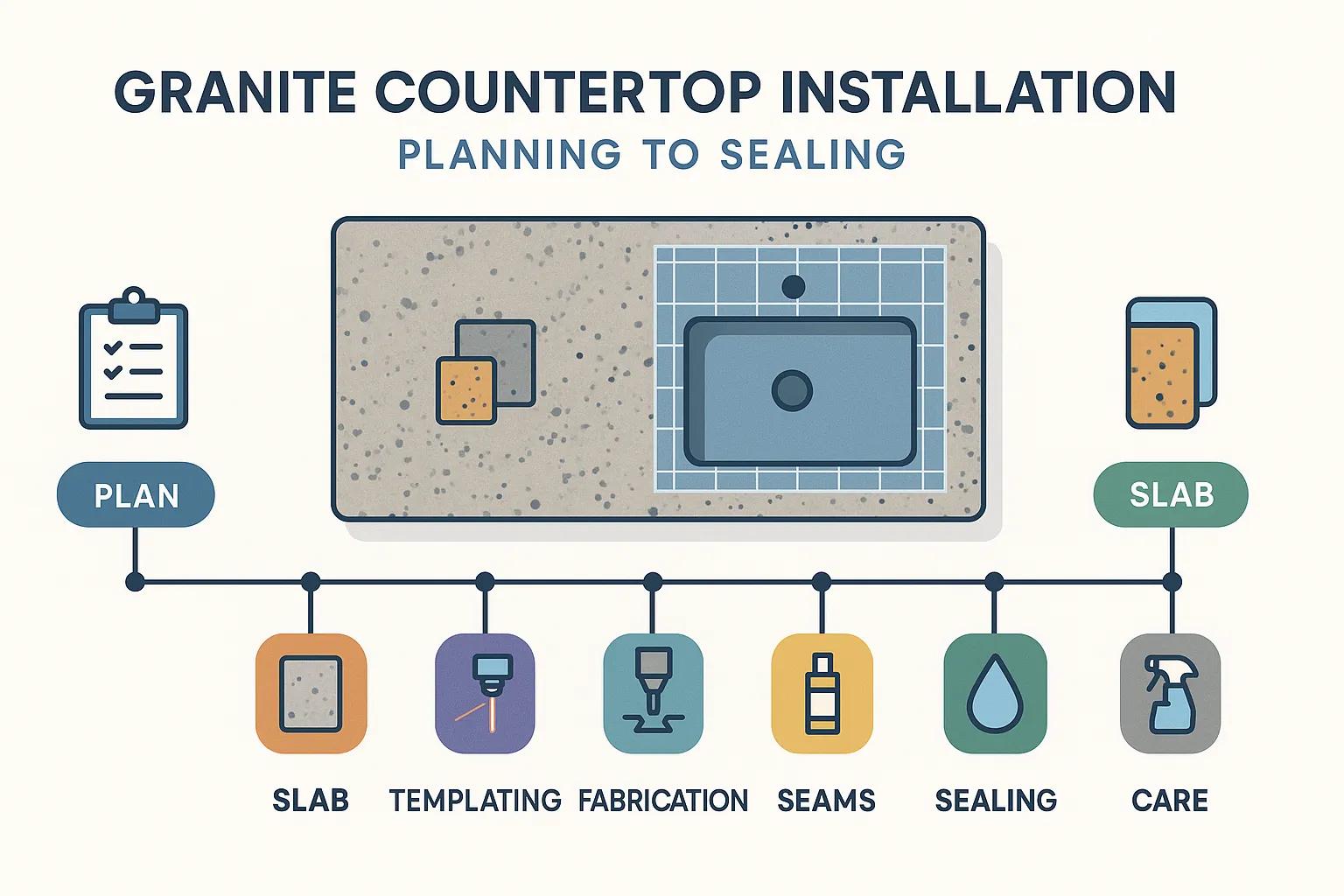 GRANITE COUNTERTOP INSTALLATION
PLANNING TO SEALING

PLAN

SLAB

SLAB

TEMPLATING

FABRICATION

SEAMS

SEALING

CARE