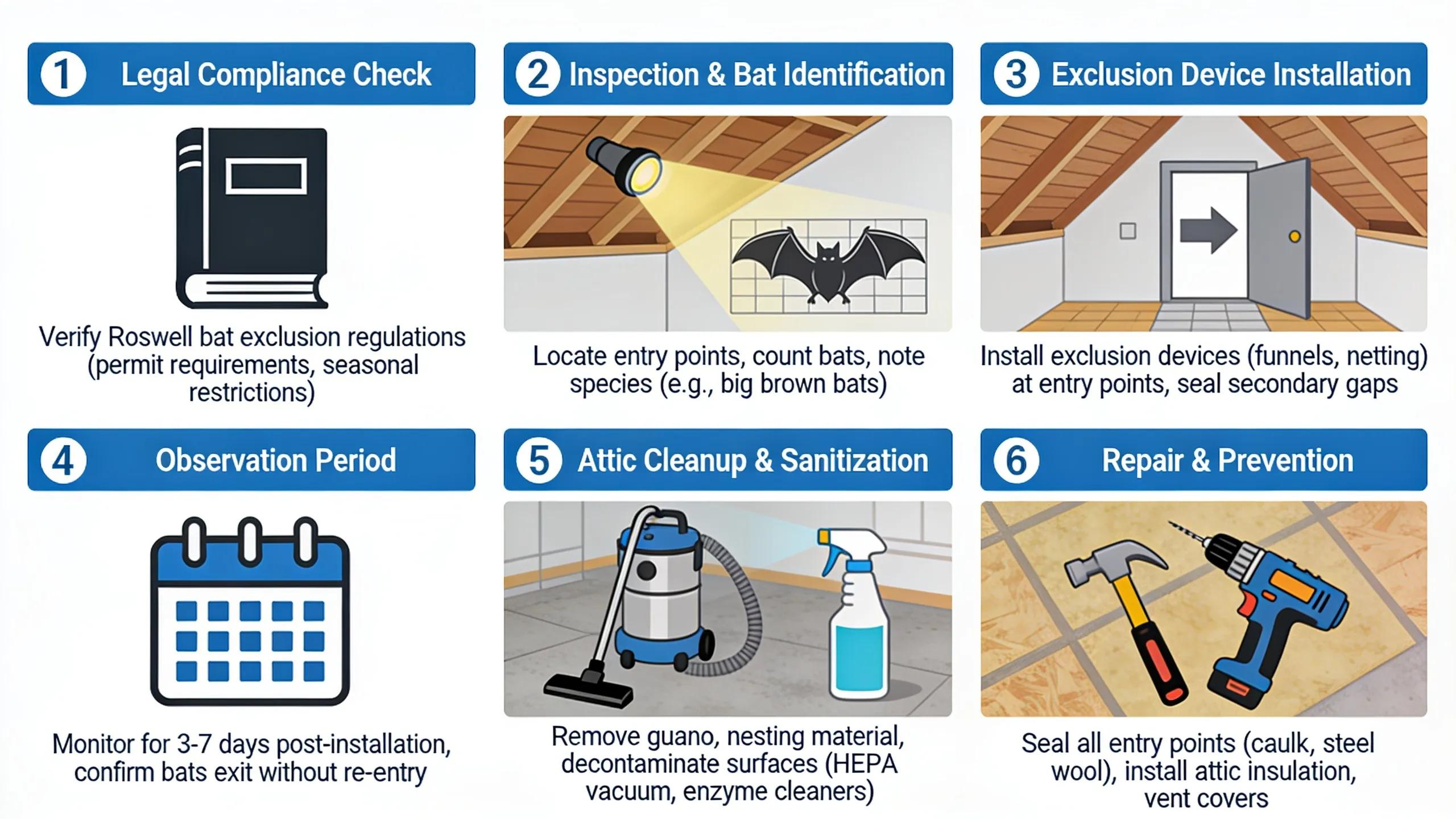 1 Legal Compliance Check

Verify Roswell bat exclusion regulations (permit requirements, seasonal restrictions)

2 Inspection & Bat Identification

Locate entry points, count bats, note species (e.g., big brown bats)

3 Exclusion Device Installation

Install exclusion devices (funnels, netting) at entry points, seal secondary gaps

4 Observation Period

Monitor for 3-7 days post-installation, confirm bats exit without re-entry

5 Attic Cleanup & Sanitization

Remove guano, nesting material, decontaminate surfaces (HEPA vacuum, enzyme cleaners)

6 Repair & Prevention

Seal all entry points (caulk, steel wool), install attic insulation, vent covers