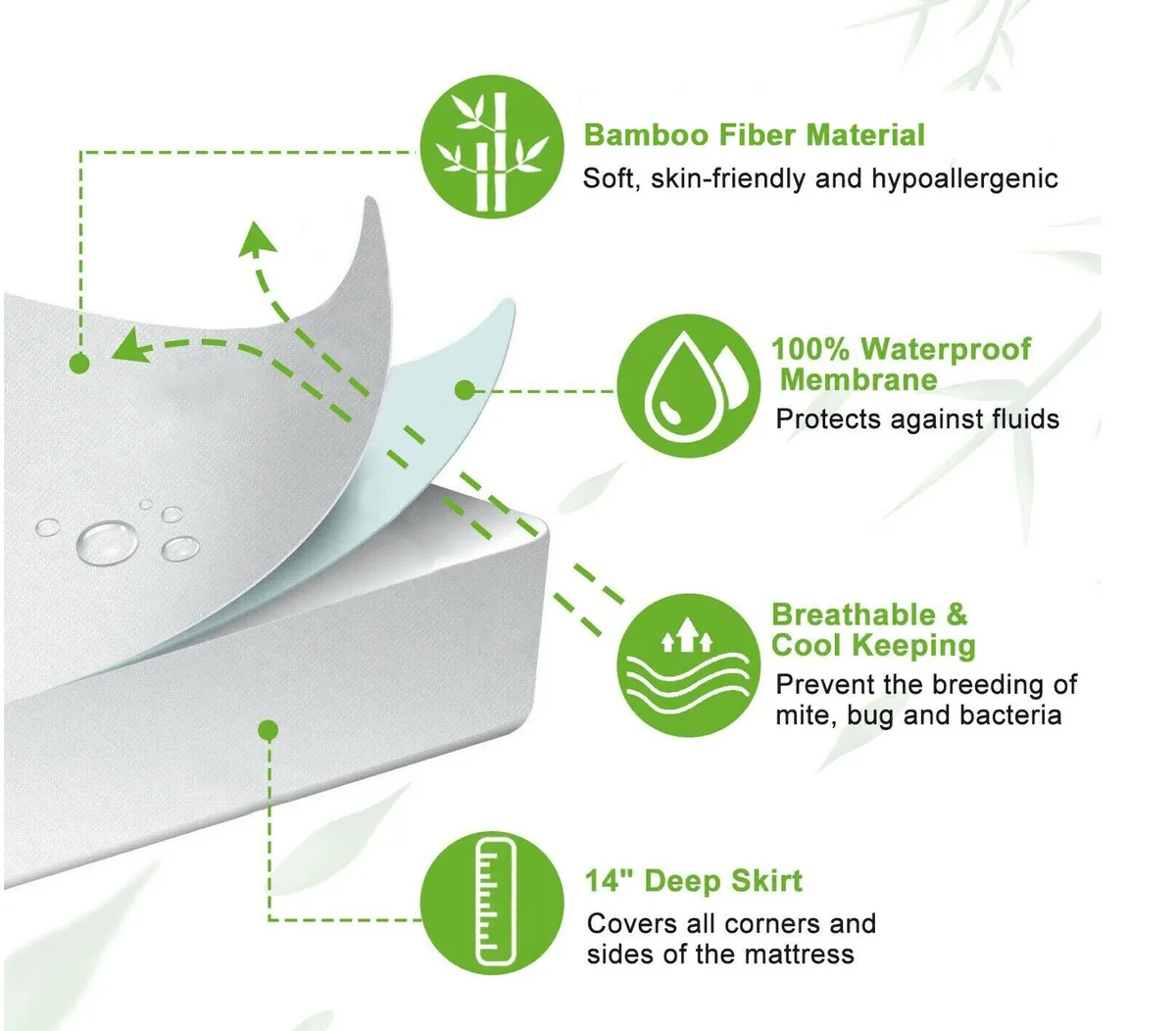 Bamboo Fiber Material
Soft, skin-friendly and hypoallergenic

100% Waterproof Membrane
Protects against fluids

Breathable & Cool Keeping
Prevent the breeding of mite, bug and bacteria

14" Deep Skirt
Covers all corners and sides of the mattress