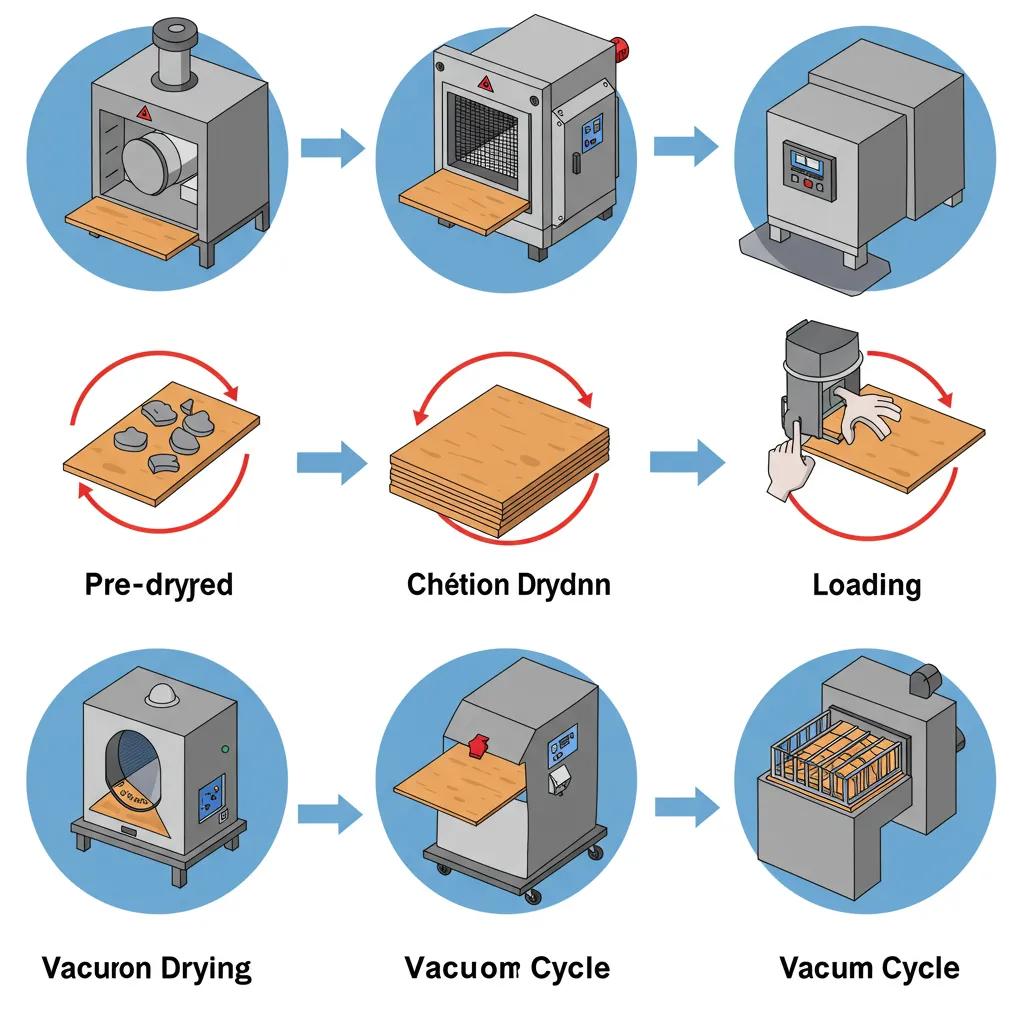 Pre-dryjed

Chétion Drydnn

Loading

Vacuron Drying

Vacuom Cycle

Vacum Cycle