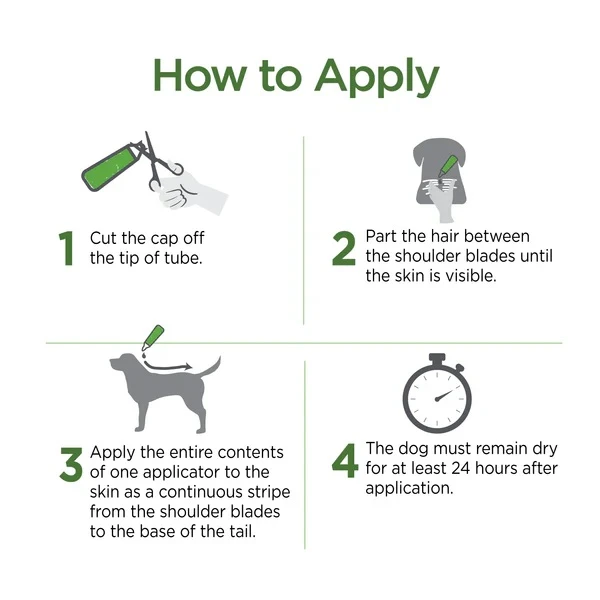 How to Apply

1 Cut the cap off the tip of tube.

2 Part the hair between the shoulder blades until the skin is visible.

3 Apply the entire contents of one applicator to the skin as a continuous stripe from the shoulder blades to the base of the tail.

4 The dog must remain dry for at least 24 hours after application.