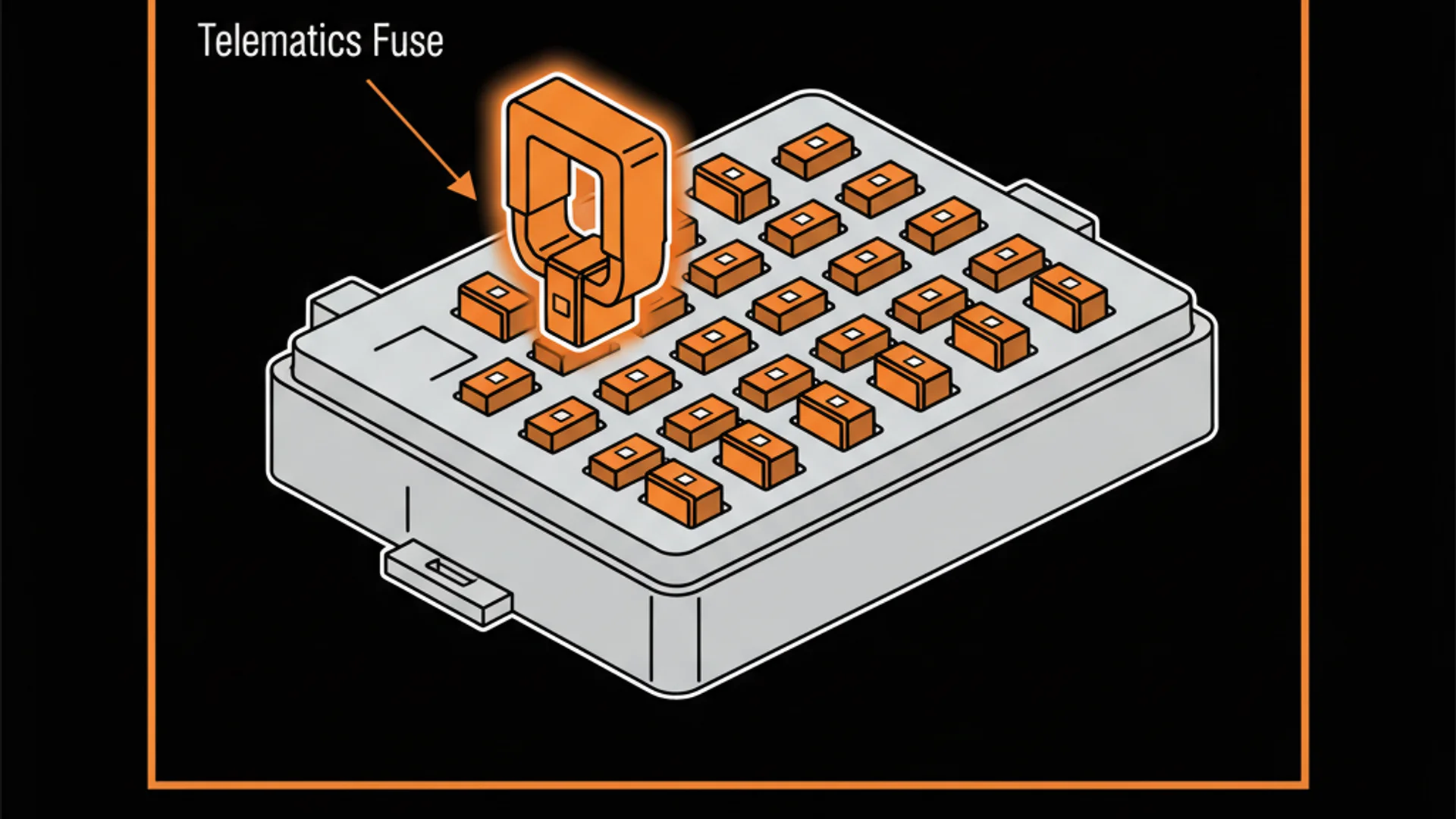 Telematics Fuse