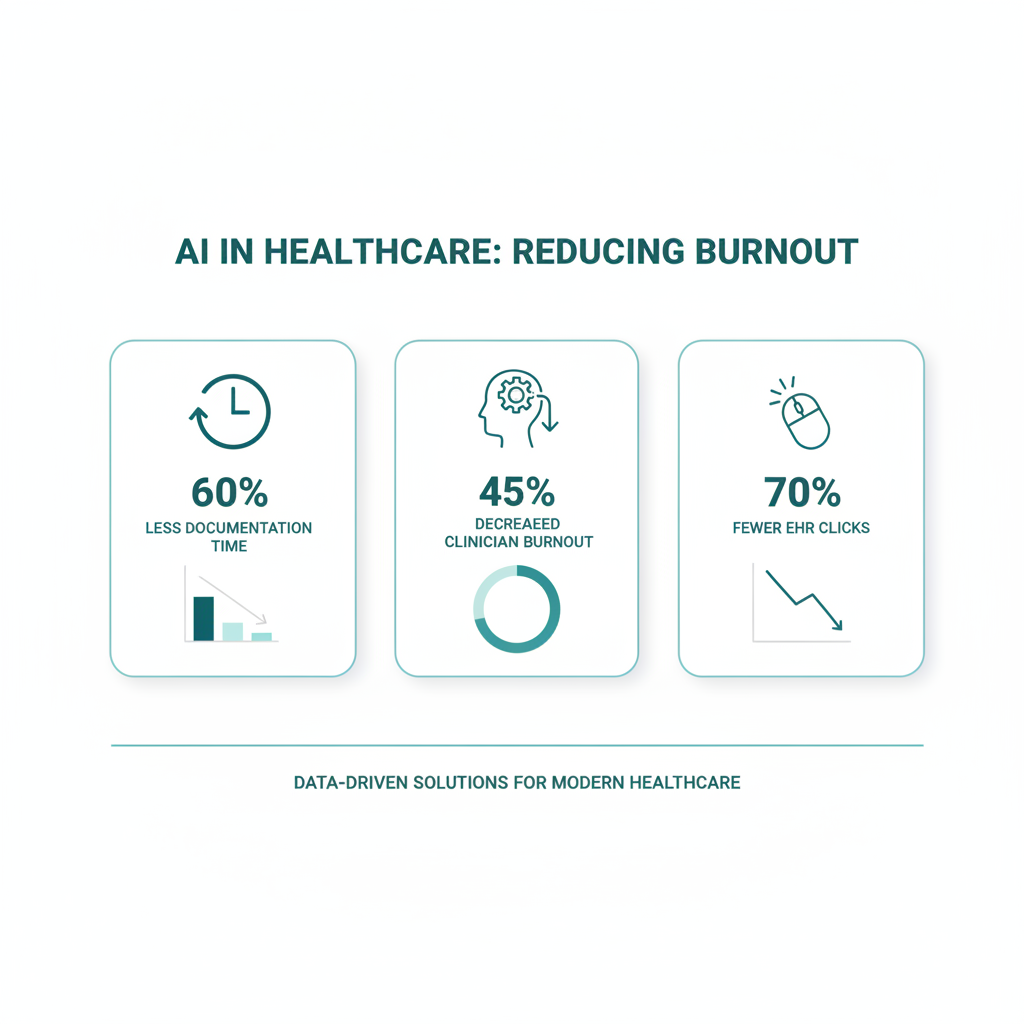 AI IN HEALTHCARE: REDUCING BURNOUT

60%
LESS DOCUMENTATION TIME

45%
DECREAEED CLINICIAN BURNOUT

70%
FEWER EHR CLICKS

DATA-DRIVEN SOLUTIONS FOR MODERN HEALTHCARE