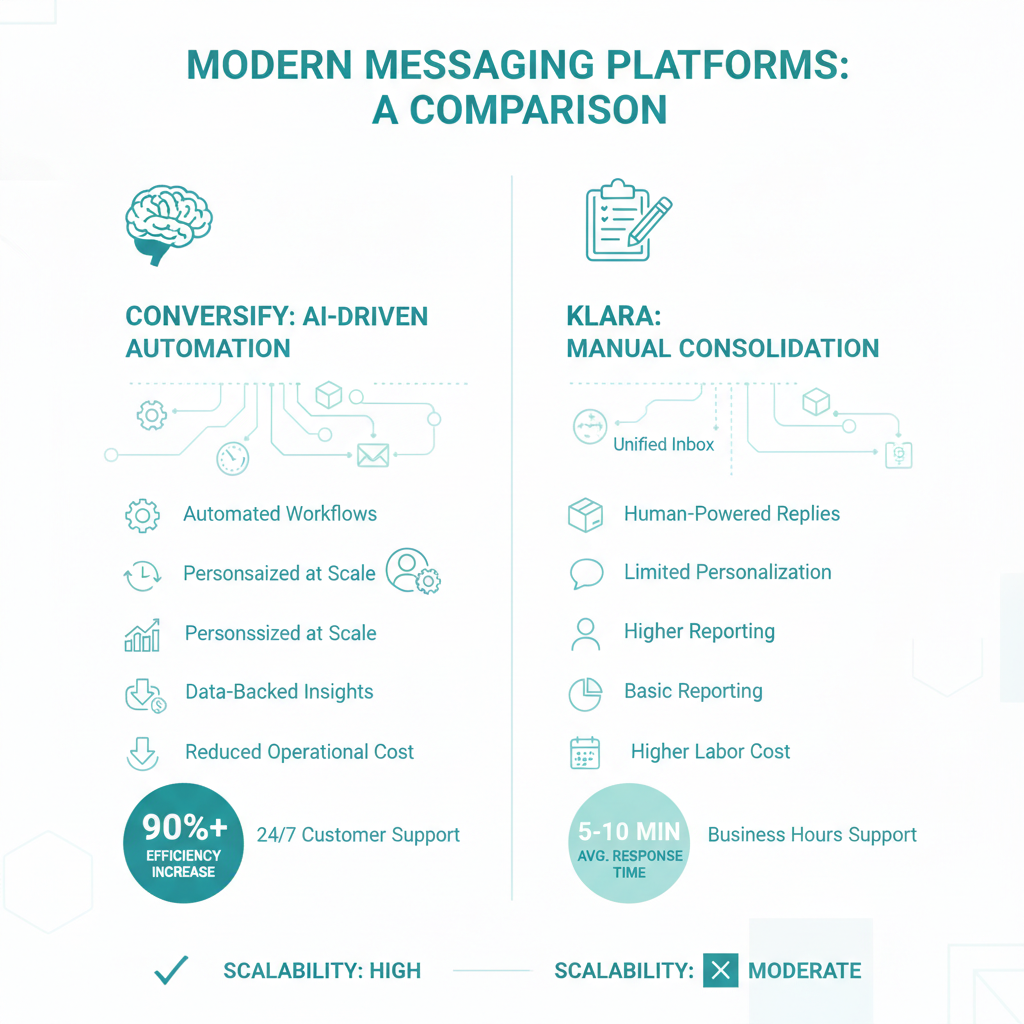 MODERN MESSAGING PLATFORMS: A COMPARISON

CONVERSIFY: AI-DRIVEN AUTOMATION

Automated Workflows

Personsaized at Scale

Personssized at Scale

Data-Backed Insights

Reduced Operational Cost

90%+ EFFICIENCY INCREASE

24/7 Customer Support

KLARA: MANUAL CONSOLIDATION

Unified Inbox

Human-Powered Replies

Limited Personalization

Higher Reporting

Basic Reporting

Higher Labor Cost

5-10 MIN AVG. RESPONSE TIME

Business Hours Support

SCALABILITY: HIGH

SCALABILITY: MODERATE