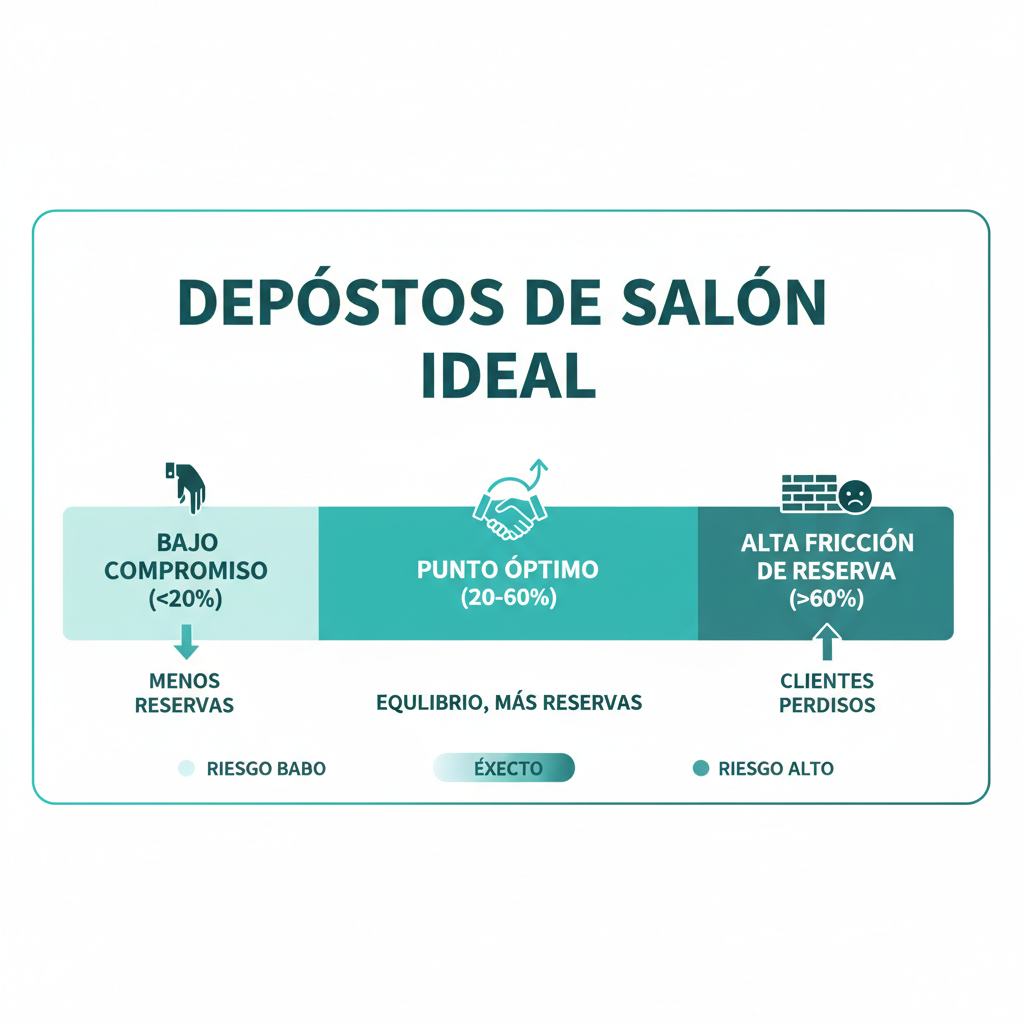 DEPÓSTOS DE SALÓN IDEAL

BAJO COMPROMISO (<20%)

PUNTO ÓPTIMO (20-60%)

ALTA FRICCIÓN DE RESERVA (>60%)

MENOS RESERVAS

EQULIBRIO, MÁS RESERVAS

CLIENTES PERDISOS

RIESGO BABO

ÉXECTO

RIESGO ALTO