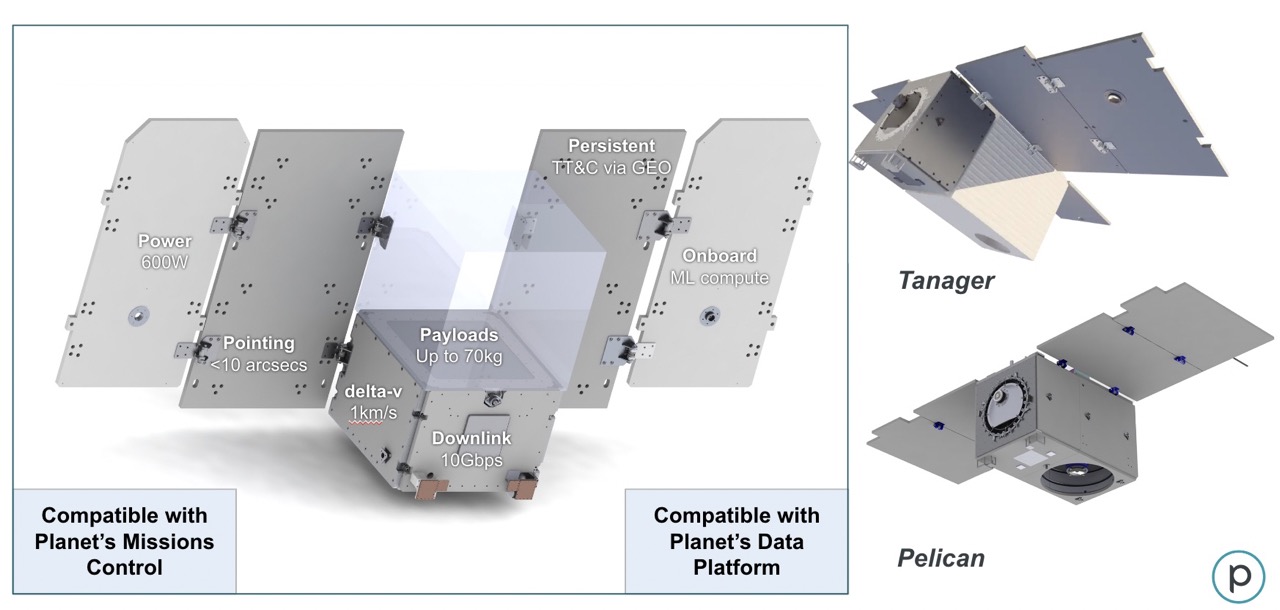 Power
600W

Pointing
<10 arcsecs

Persistent
TT&C via GEO

Onboard
ML compute

Payloads
Up to 70kg

delta-v
1km/s

Downlink
10Gbps

Compatible with Planet's Missions Control

Compatible with Planet's Data Platform

Tanager

Pelican

p