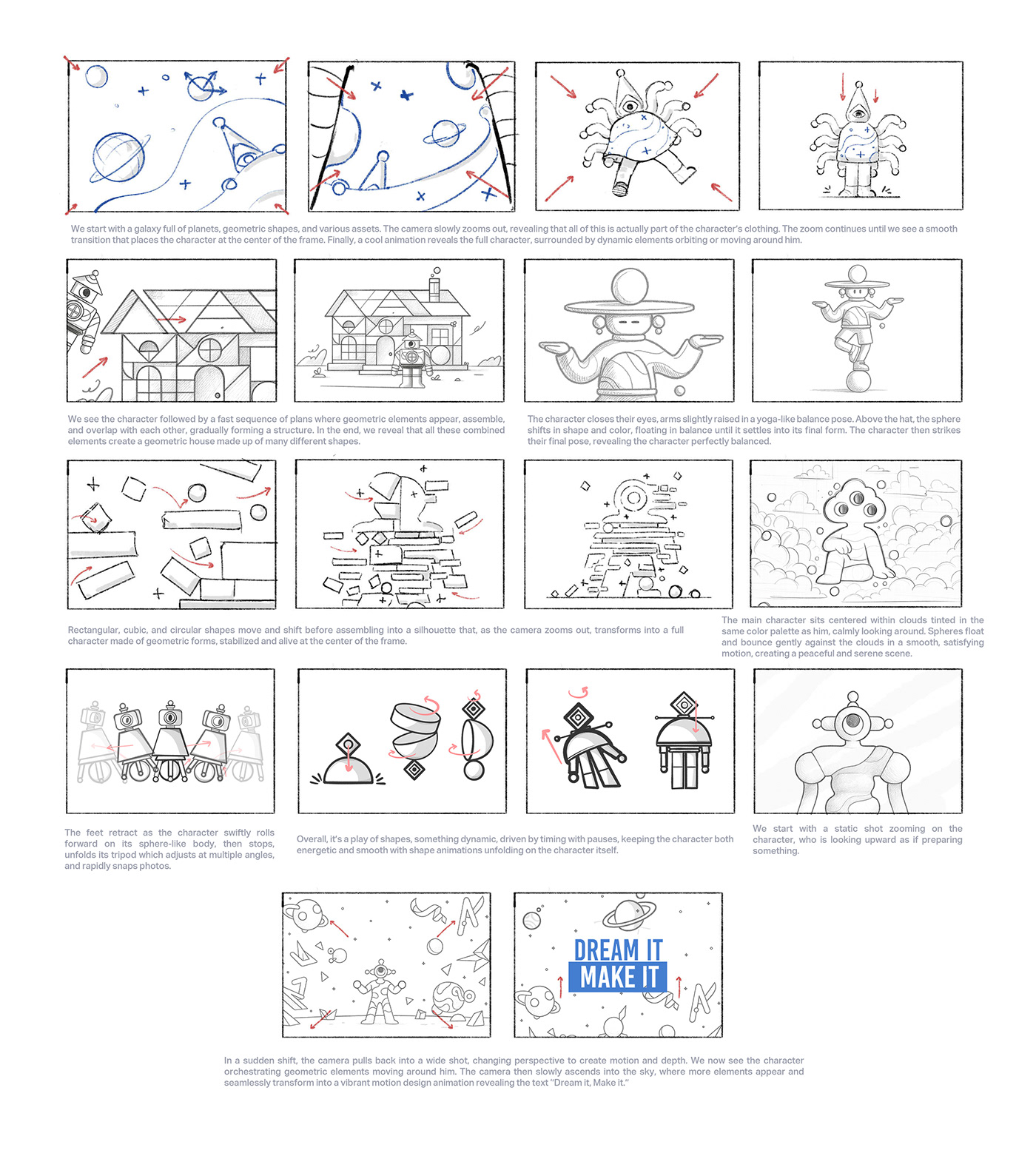 We start with a galaxy full of planets, geometric shapes, and various assets. The camera slowly zooms out, revealing that all of this is actually part of the character's clothing. The zoom continues until we see a smooth transition that places the character at the center of the frame. Finally, a cool animation reveals the full character, surrounded by dynamic elements orbiting or moving around him.

We see the character followed by a fast sequence of plans where geometric elements appear, assemble, and overlap with each other, gradually forming a structure. In the end, we reveal that all these combined elements create a geometric house made up of many different shapes.

The character closes their eyes, arms slightly raised in a yoga-like balance pose. Above the hat, the sphere shifts in shape and color, floating in balance until it settles into its final form. The character then strikes their final pose, revealing the character perfectly balanced.

Rectangular, cubic, and circular shapes move and shift before assembling into a silhouette that, as the camera zooms out, transforms into a full character made of geometric forms, stabilized and alive at the center of the frame.

The main character sits centered within clouds tinted in the same color palette as him, calmly looking around. Spheres float and bounce gently against the clouds in a smooth, satisfying motion, creating a peaceful and serene scene.

The feet retract as the character swiftly rolls forward on its sphere-like body, then stops, unfolds its tripod which adjusts at multiple angles, and rapidly snaps photos.

Overall, it's a play of shapes, something dynamic, driven by timing with pauses, keeping the character both energetic and smooth with shape animations unfolding on the character itself.

We start with a static shot zooming on the character, who is looking upward as if preparing something.

DREAM IT
MAKE IT

In a sudden shift, the camera pulls back into a wide shot, changing perspective to create motion and depth. We now see the character orchestrating geometric elements moving around him. The camera then slowly ascends into the sky, where more elements appear and seamlessly transform into a vibrant motion design animation revealing the text "Dream it, Make it."