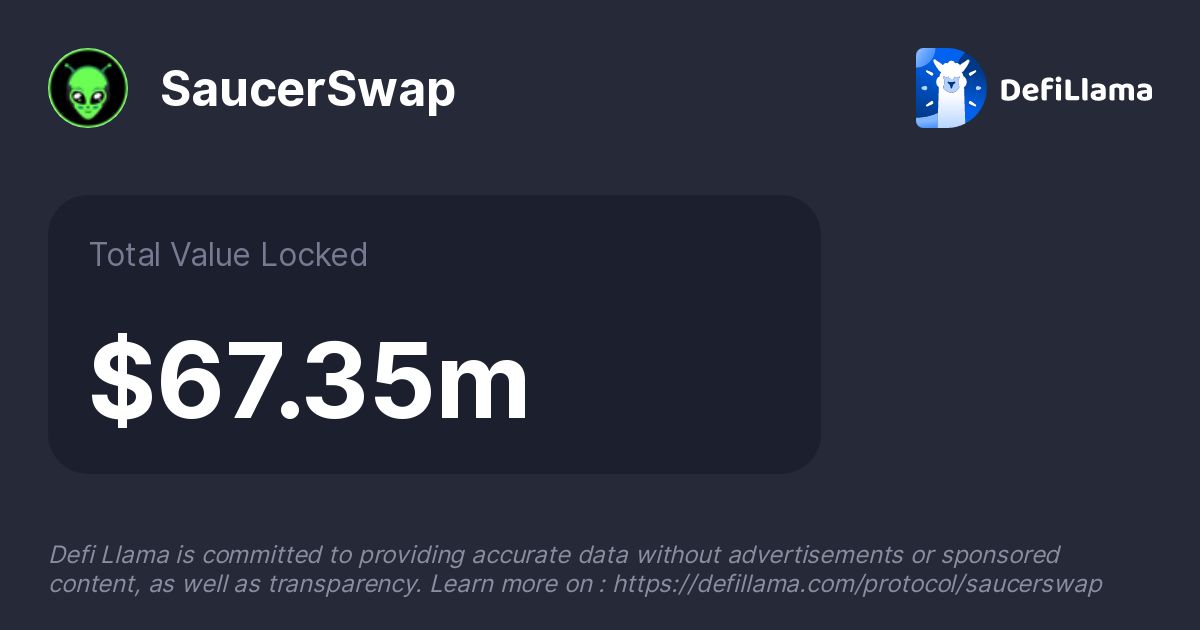 SaucerSwap

DefiLlama

Total Value Locked

$67.35m

Defi Llama is committed to providing accurate data without advertisements or sponsored content, as well as transparency. Learn more on : https://defillama.com/protocol/saucerswap