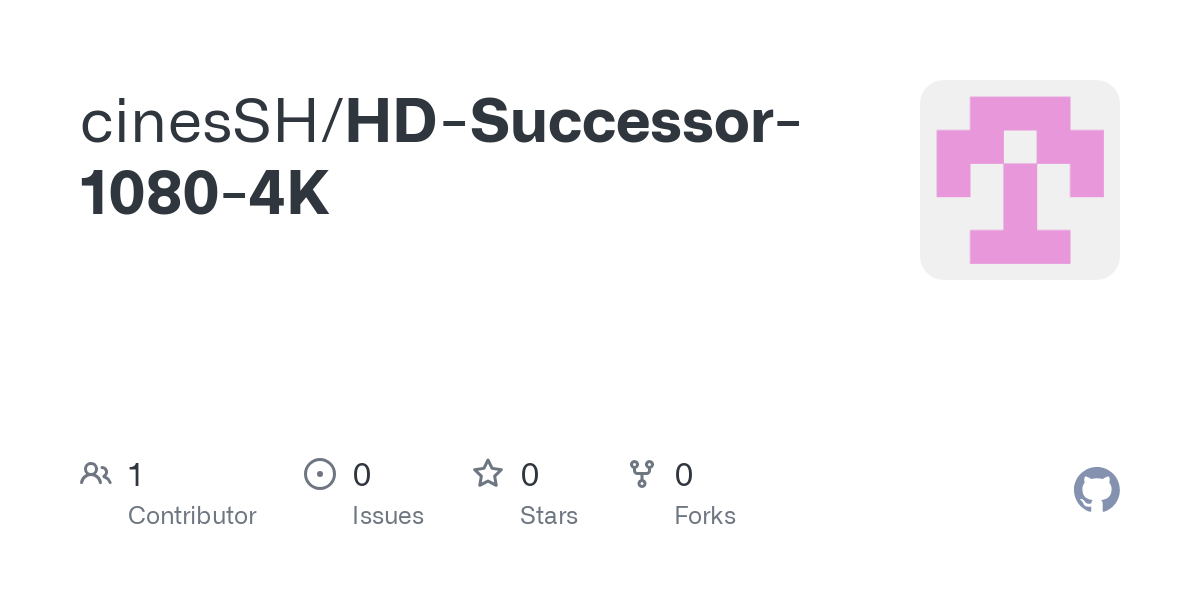 cinesSH/HD-Successor-1080-4K

1
Contributor

0
Issues

0
Stars

0
Forks