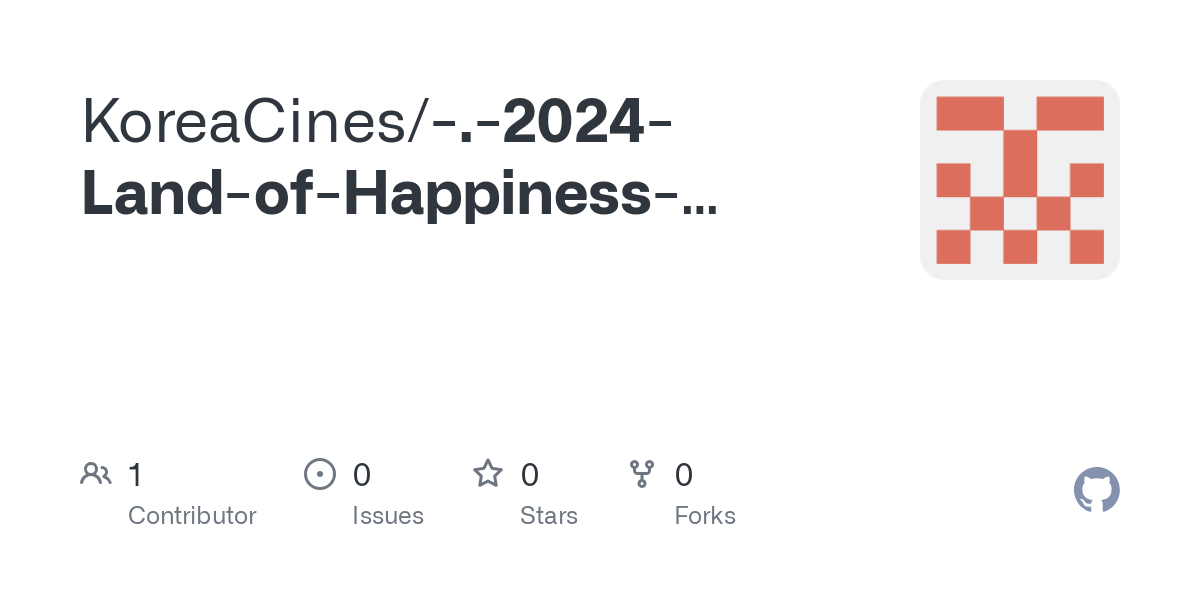 KoreaCines/-.-2024-Land-of-Happiness-...

1
Contributor

0
Issues

0
Stars

0
Forks