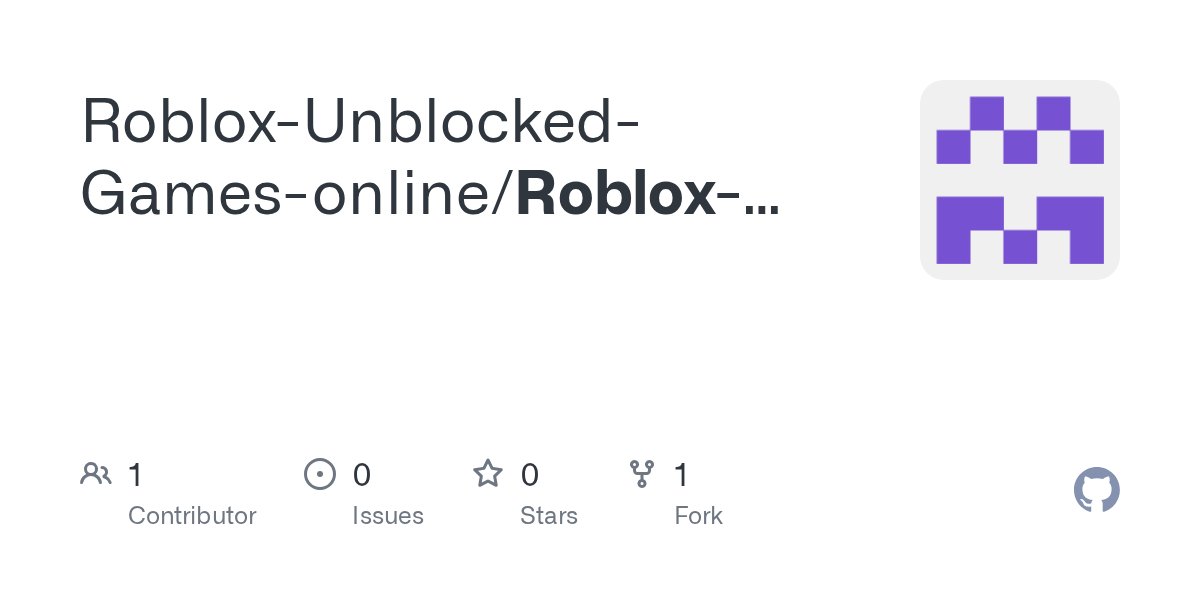 Roblox-Unblocked-Games-online/Roblox-...

1
Contributor

0
Issues

0
Stars

1
Fork