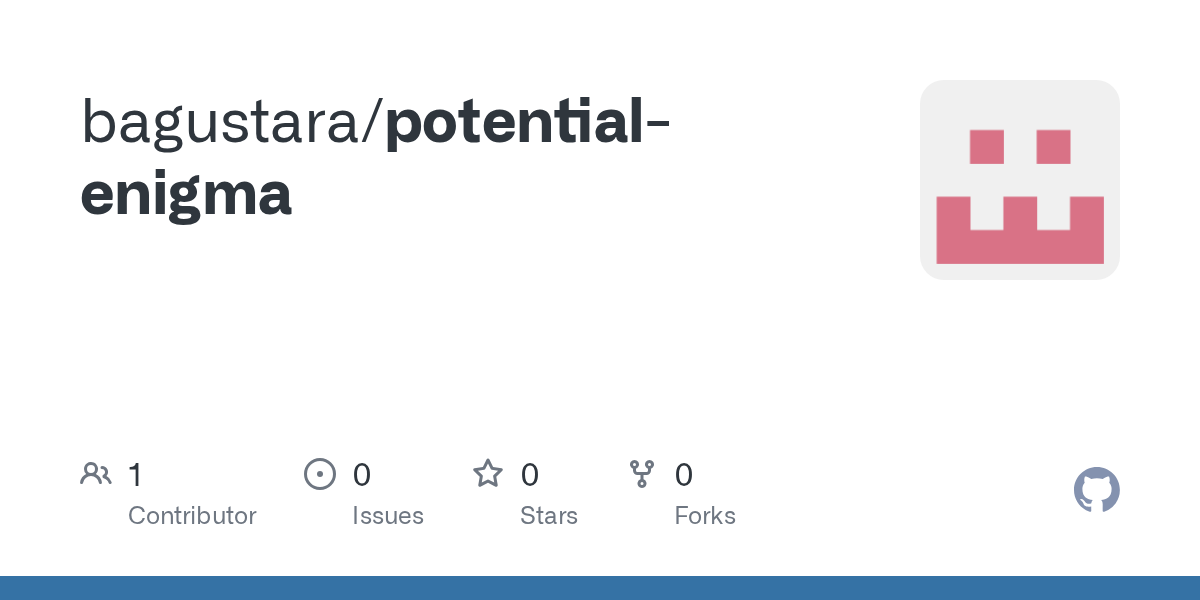 bagustara/potential-enigma

1
Contributor

0
Issues

0
Stars

0
Forks