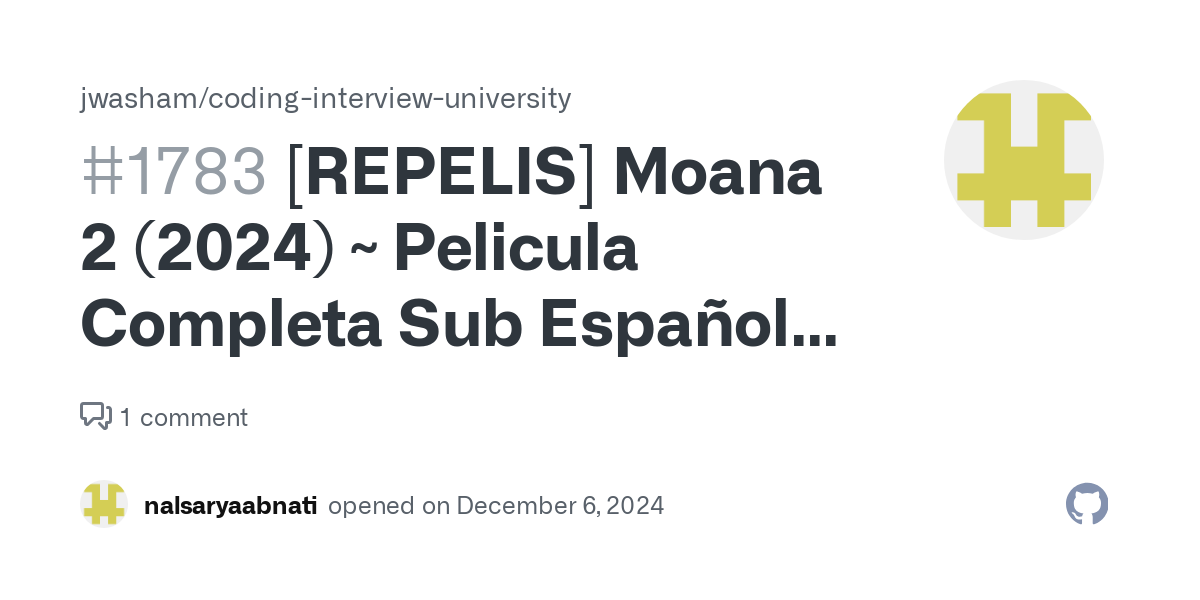 jwasham/coding-interview-university

#1783 [REPELIS] Moana 2 (2024) ~ Pelicula Completa Sub Español...

1 comment

nalsaryaabnati opened on December 6, 2024