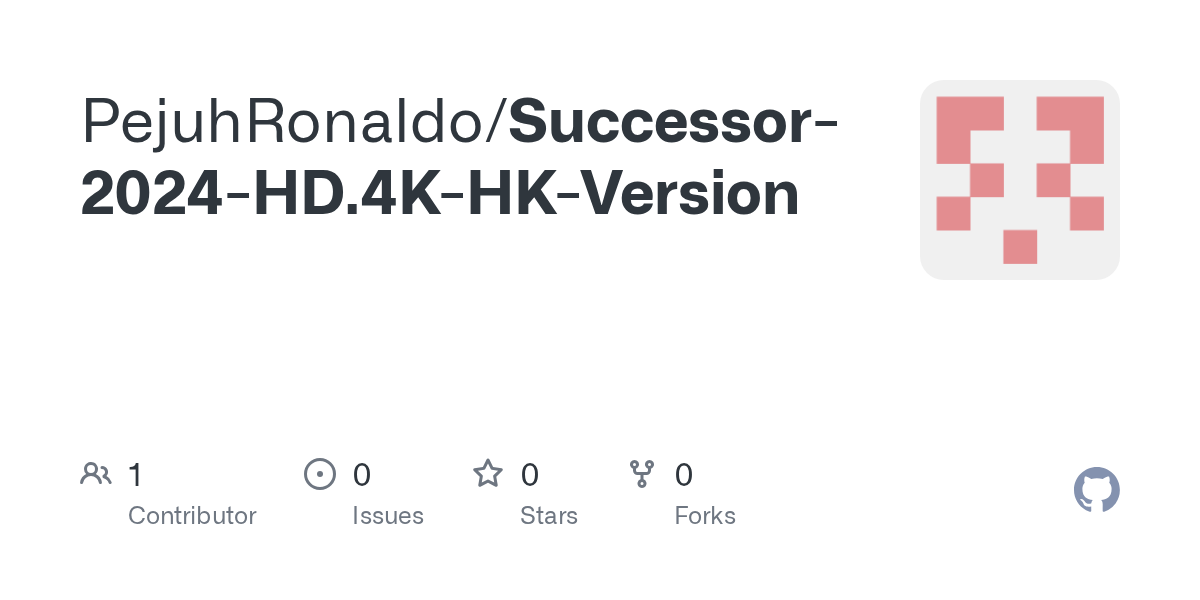 PejuhRonaldo/Successor-2024-HD.4K-HK-Version

1
Contributor

0
Issues

0
Stars

0
Forks