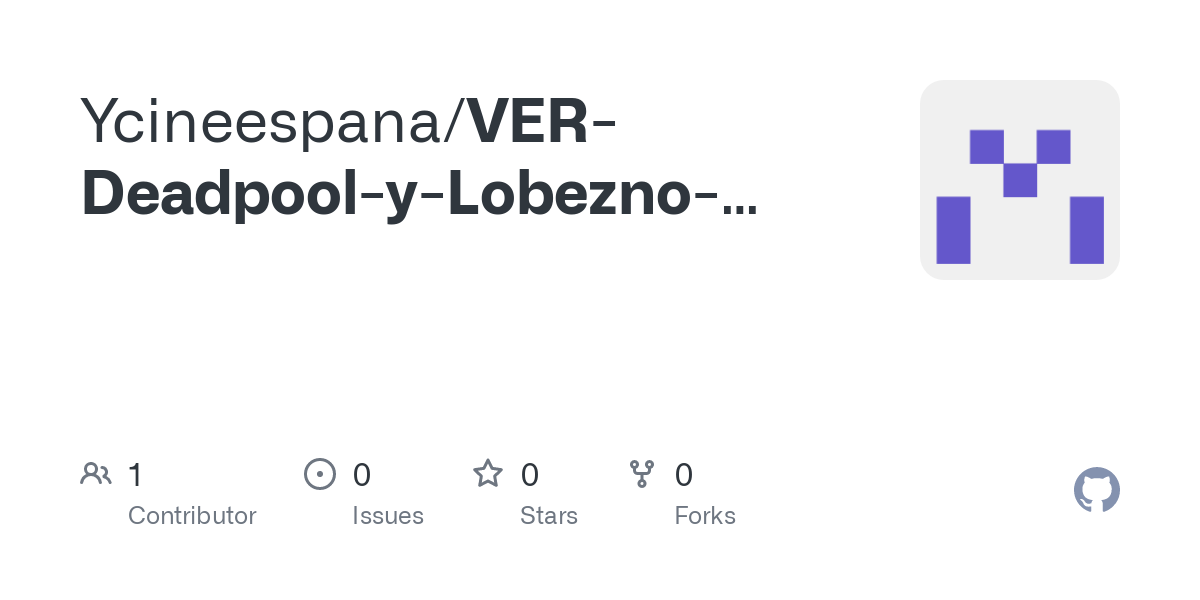 Ycineespana/VER-Deadpool-y-Lobezno-...

1
Contributor

0
Issues

0
Stars

0
Forks