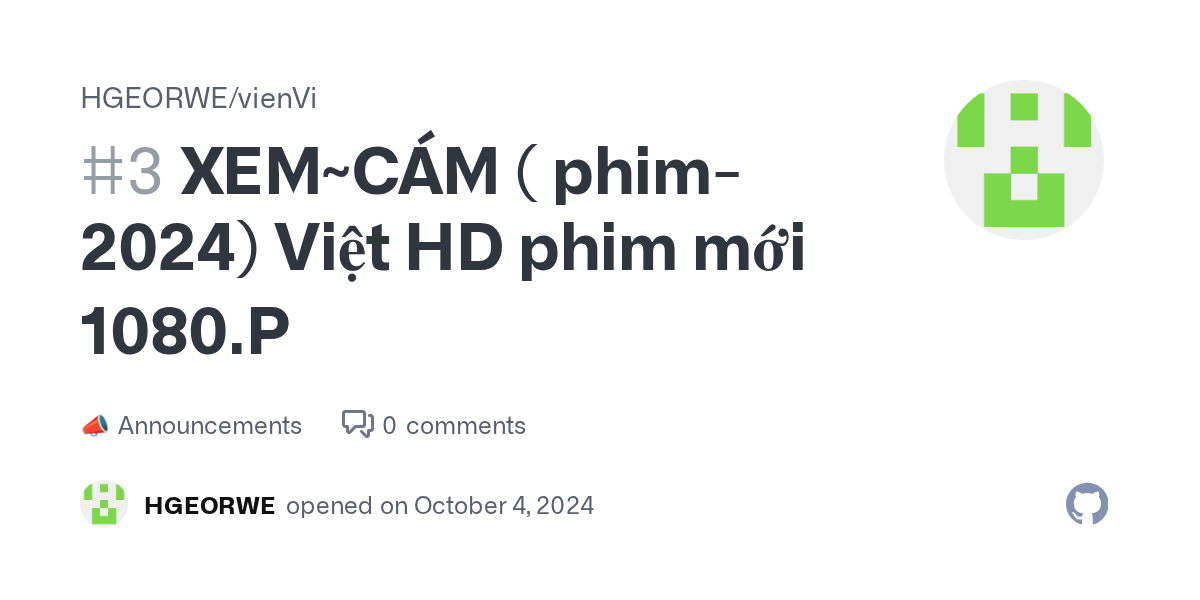 HGEORWE/vienVi

#3 XEM~CÁM ( phim-2024) Việt HD phim mới 1080.P

📣 Announcements

0 comments

HGEORWE opened on October 4, 2024