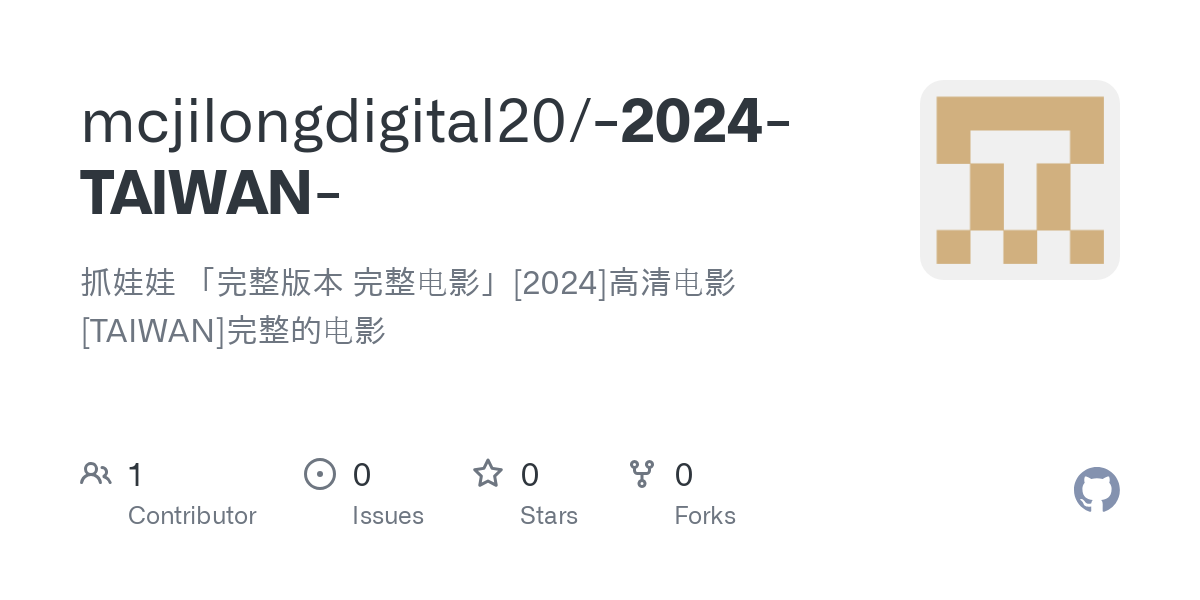 mcjilongdigital20/-2024-TAIWAN-

抓娃娃 「完整版本 完整电影」[2024]高清电影[TAIWAN]完整的电影

1
Contributor

0
Issues

0
Stars

0
Forks