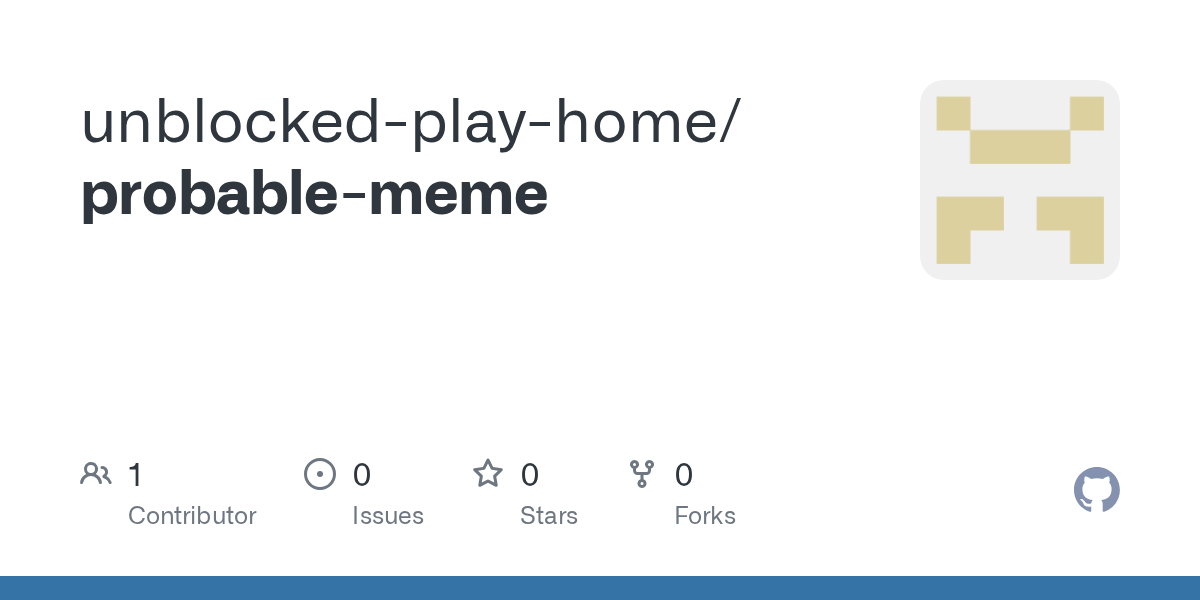 unblocked-play-home/
probable-meme

1
Contributor

0
Issues

0
Stars

0
Forks