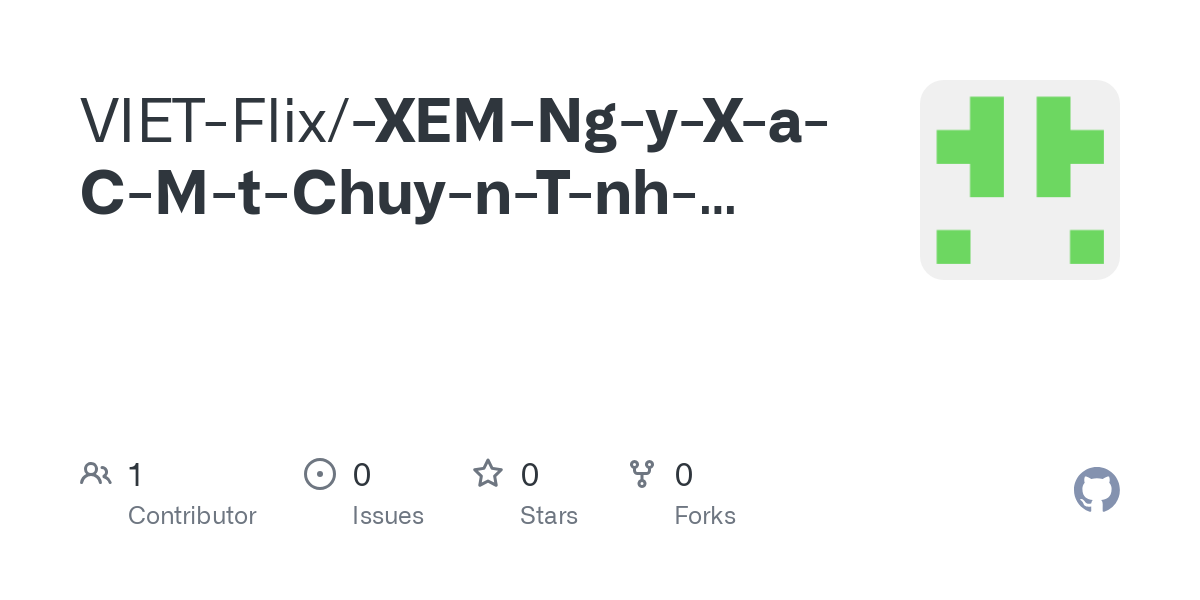 VIET-Flix/-XEM-Ng-y-X-a-C-M-t-Chuy-n-T-nh-...

1
Contributor

0
Issues

0
Stars

0
Forks