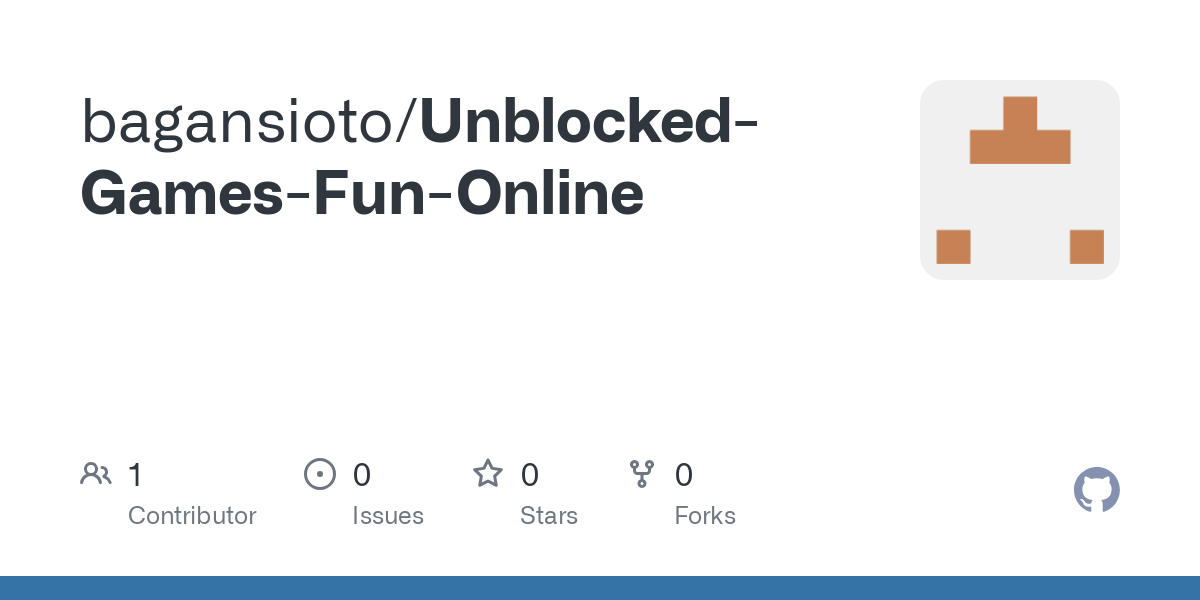 bagansioto/Unblocked-Games-Fun-Online

1
Contributor

0
Issues

0
Stars

0
Forks