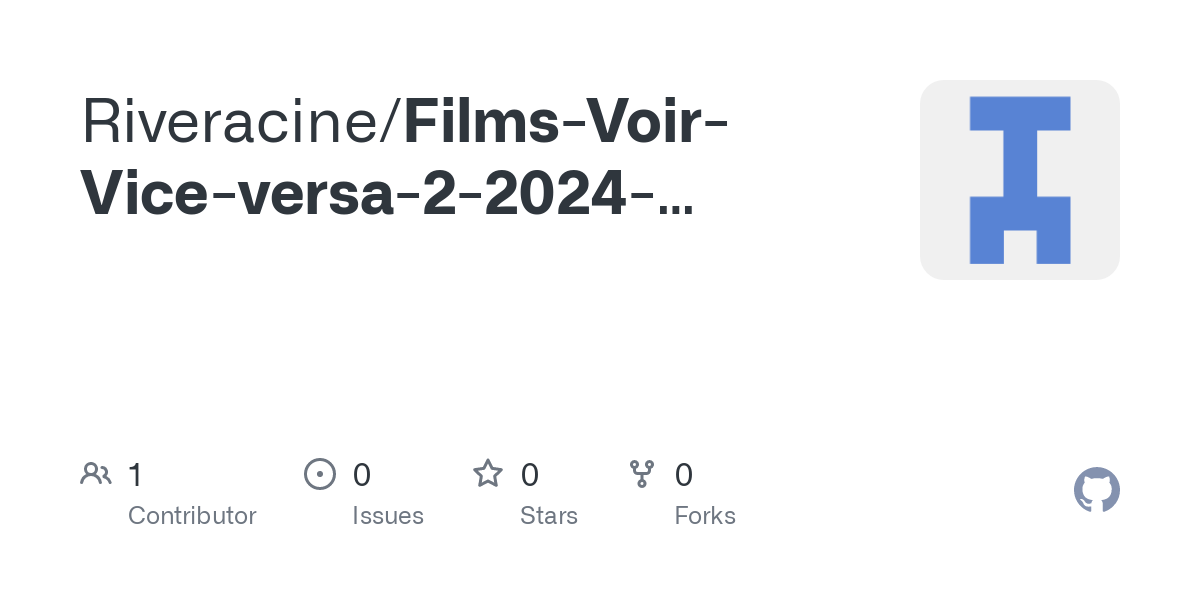 Riveracine/Films-Voir-Vice-versa-2-2024-...

1
Contributor

0
Issues

0
Stars

0
Forks