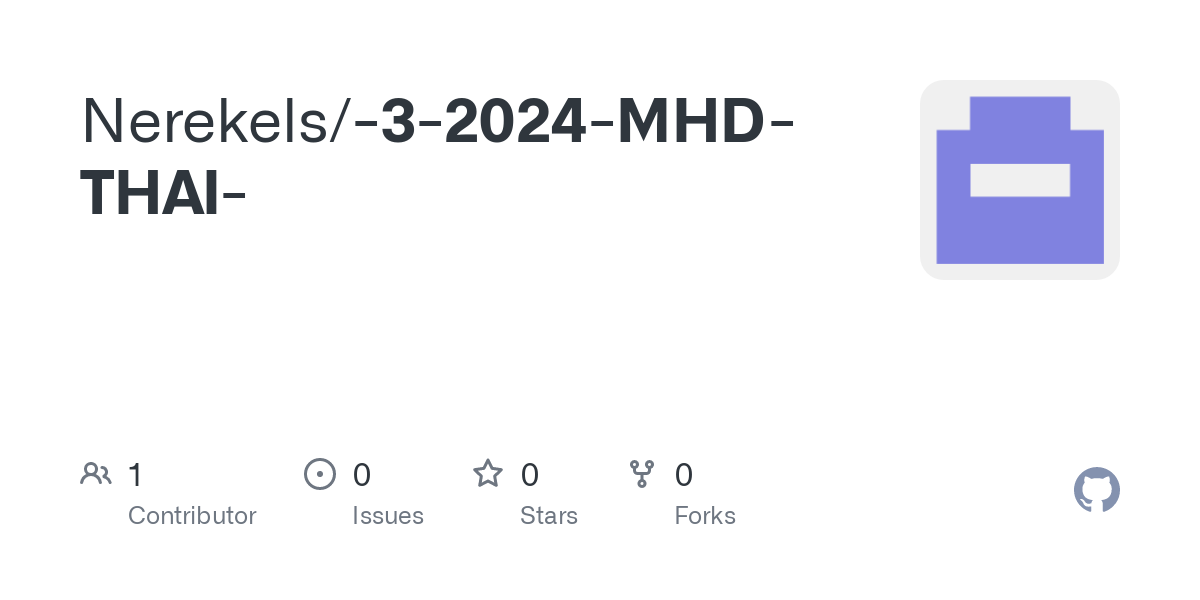 Nerekels/-3-2024-MHD-THAI-

1
Contributor

0
Issues

0
Stars

0
Forks