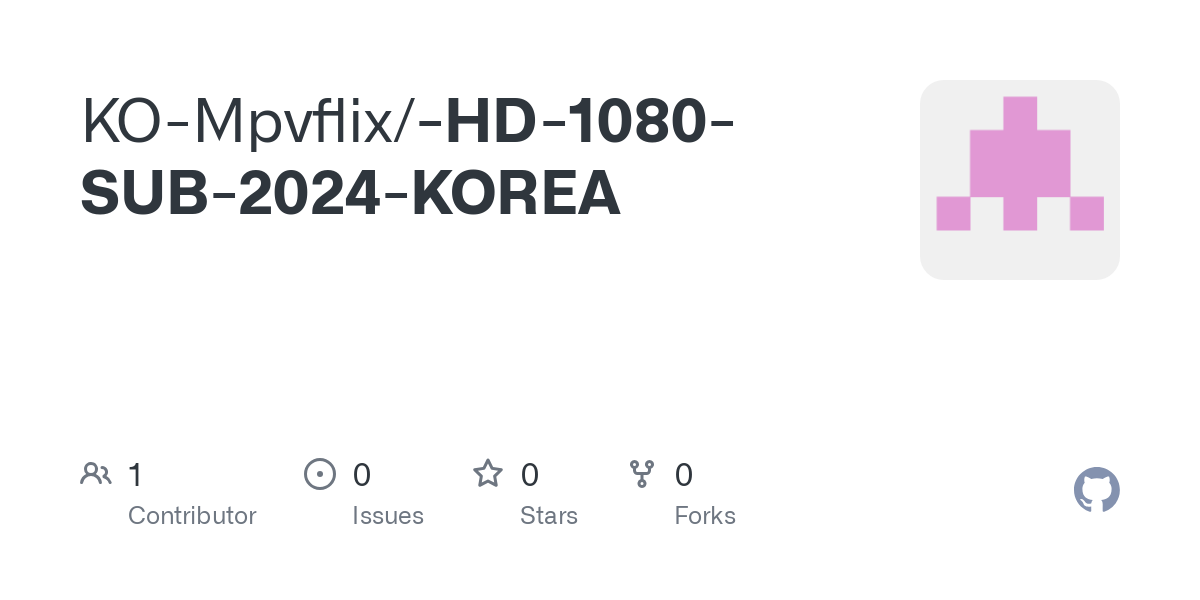 KO-Mpvflix/-HD-1080-SUB-2024-KOREA

1
Contributor

0
Issues

0
Stars

0
Forks