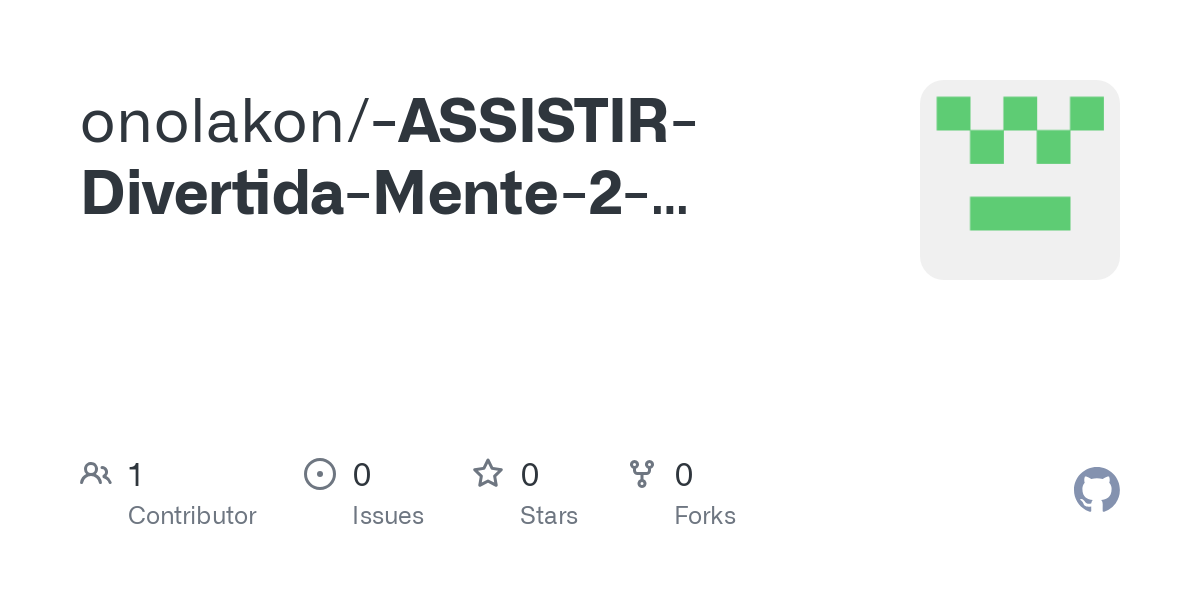 onolakon/-ASSISTIR-Divertida-Mente-2-...

1
Contributor

0
Issues

0
Stars

0
Forks