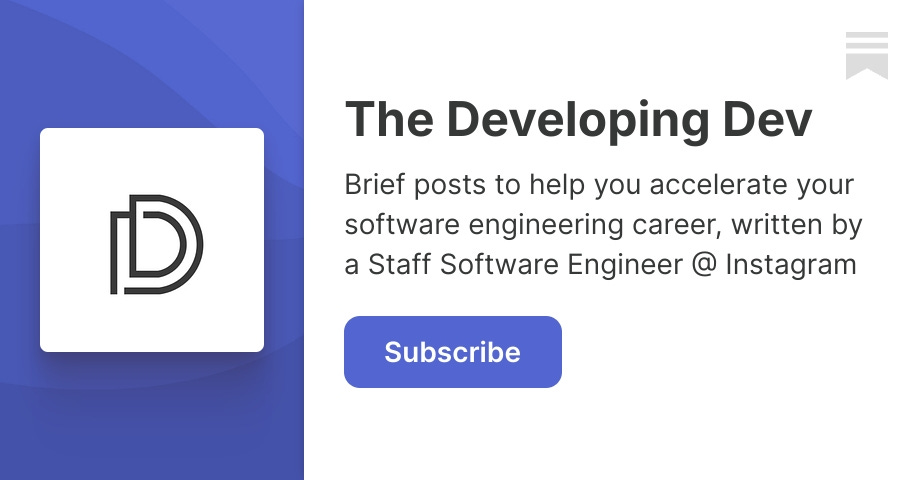 The Developing Dev

Brief posts to help you accelerate your software engineering career, written by a Staff Software Engineer @ Instagram

Subscribe