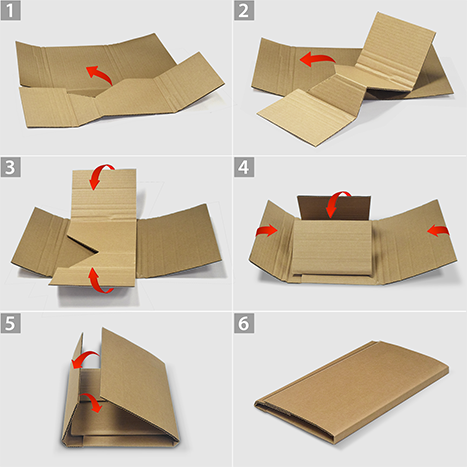 1

2

3

4

5

6