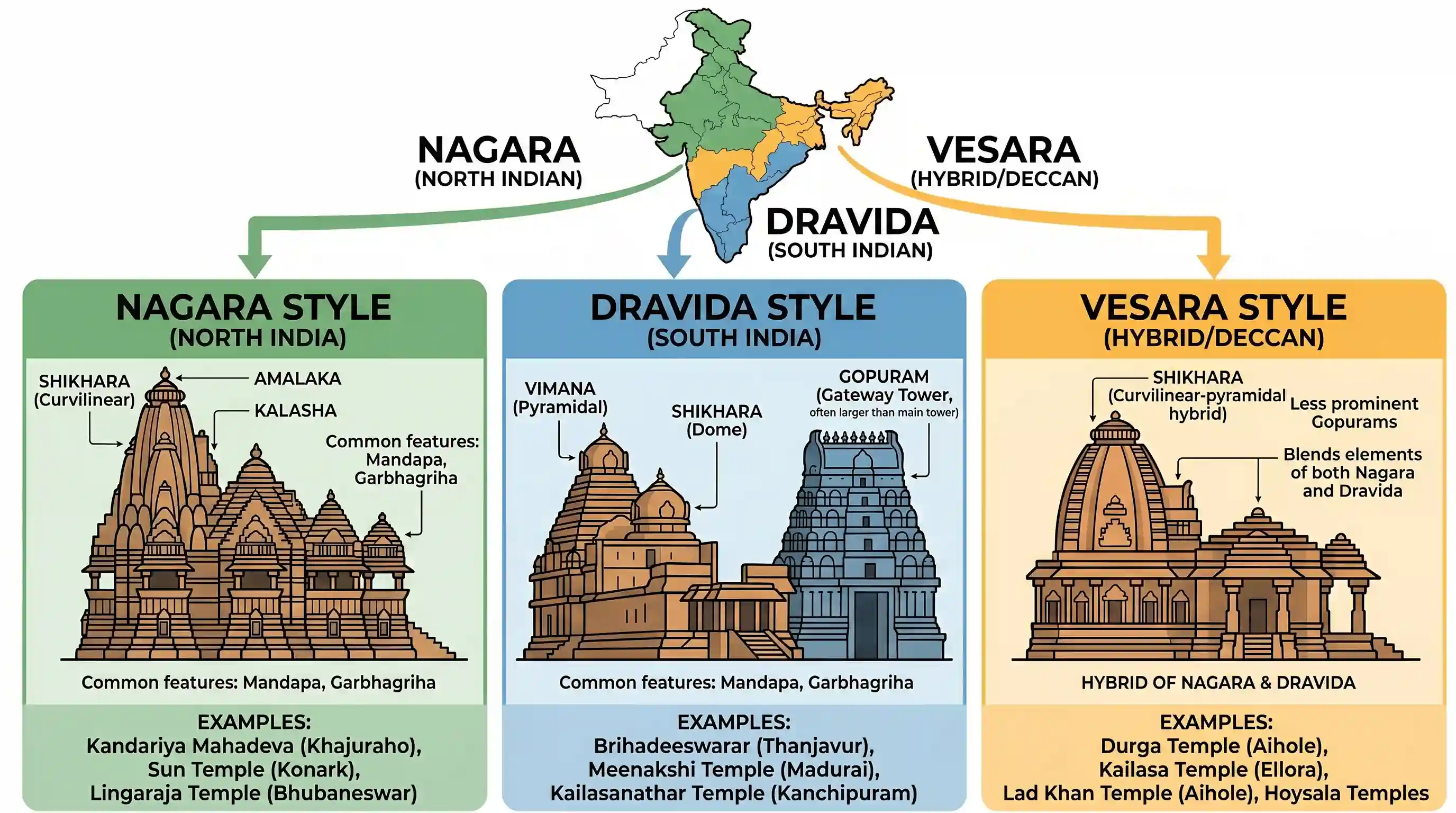 NAGARA
(NORTH INDIAN)

DRAVIDA
(SOUTH INDIAN)

VESARA
(HYBRID/DECCAN)

NAGARA STYLE
(NORTH INDIA)

SHIKHARA
(Curvilinear)

AMALAKA

KALASHA

Common features: Mandapa, Garbhagriha

Common features: Mandapa, Garbhagriha

EXAMPLES:
Kandariya Mahadeva (Khajuraho), Sun Temple (Konark), Lingaraja Temple (Bhubaneswar)

DRAVIDA STYLE
(SOUTH INDIA)

VIMANA
(Pyramidal)

SHIKHARA
(Dome)

GOPURAM
(Gateway Tower, often larger than main tower)

Common features: Mandapa, Garbhagriha

EXAMPLES:
Brihadeeswarar (Thanjavur), Meenakshi Temple (Madurai), Kailasanathar Temple (Kanchipuram)

VESARA STYLE
(HYBRID/DECCAN)

SHIKHARA
(Curvilinear-pyramidal hybrid)

Less prominent Gopurams

Blends elements of both Nagara and Dravida

HYBRID OF NAGARA & DRAVIDA

EXAMPLES:
Durga Temple (Aihole), Kailasa Temple (Ellora), Lad Khan Temple (Aihole), Hoysala Temples