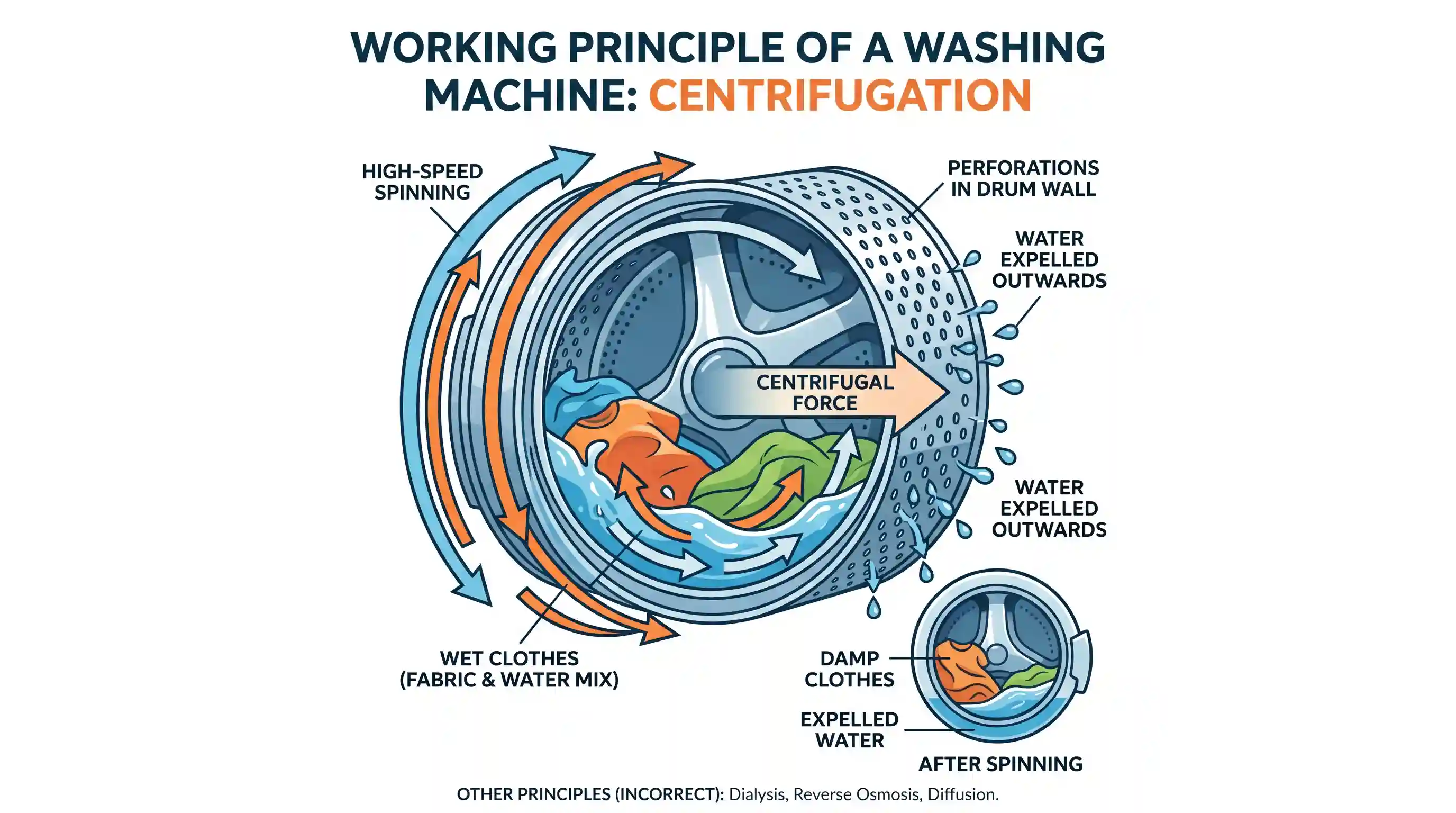 WORKING PRINCIPLE OF A WASHING MACHINE: CENTRIFUGATION

HIGH-SPEED SPINNING

PERFORATIONS IN DRUM WALL

WATER EXPELLED OUTWARDS

CENTRIFUGAL FORCE

WATER EXPELLED OUTWARDS

WET CLOTHES (FABRIC & WATER MIX)

DAMP CLOTHES

EXPELLED WATER

AFTER SPINNING

OTHER PRINCIPLES (INCORRECT): Dialysis, Reverse Osmosis, Diffusion.