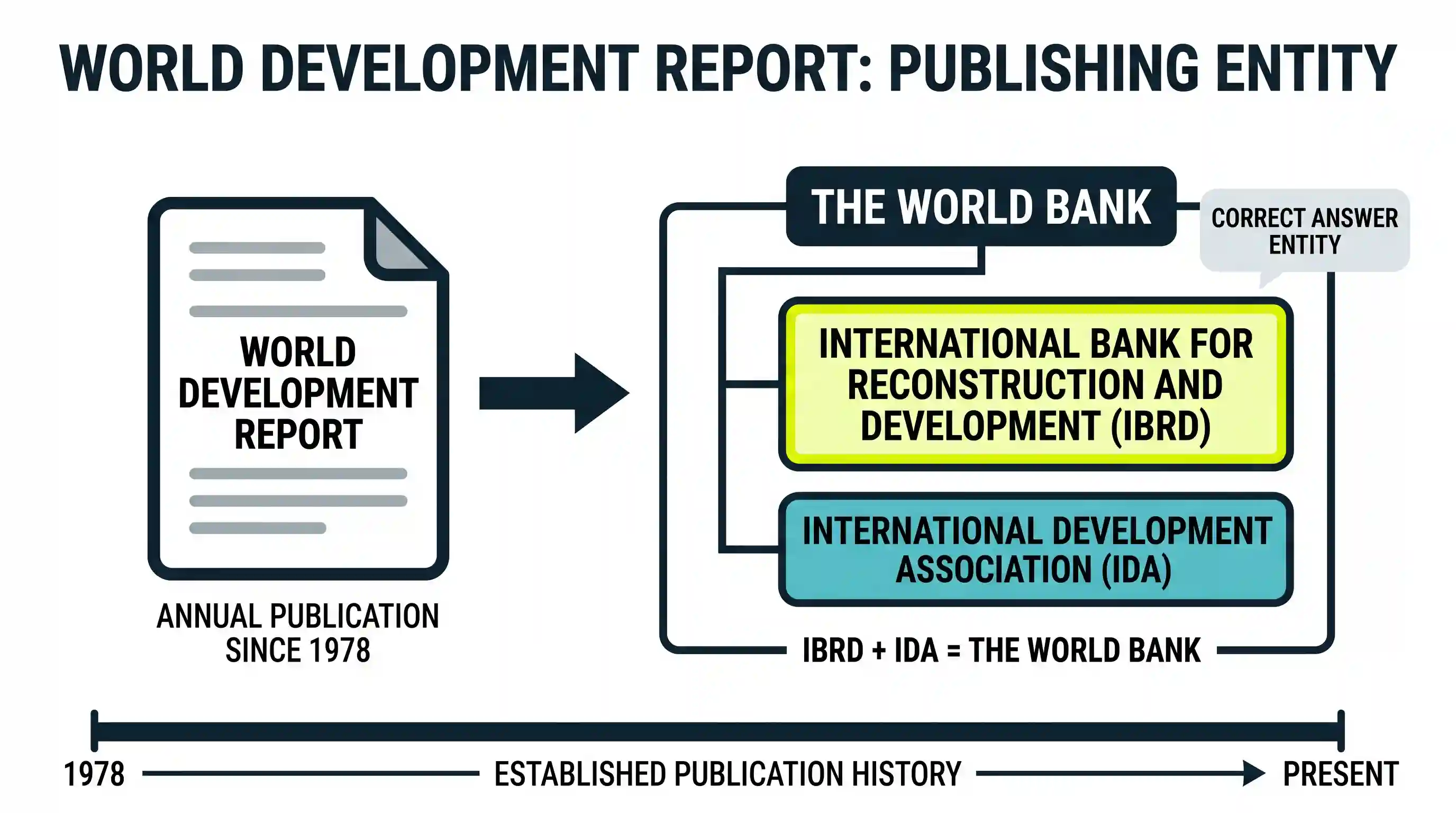 WORLD DEVELOPMENT REPORT: PUBLISHING ENTITY

WORLD DEVELOPMENT REPORT

ANNUAL PUBLICATION SINCE 1978

THE WORLD BANK

CORRECT ANSWER ENTITY

INTERNATIONAL BANK FOR RECONSTRUCTION AND DEVELOPMENT (IBRD)

INTERNATIONAL DEVELOPMENT ASSOCIATION (IDA)

IBRD + IDA = THE WORLD BANK

1978 ESTABLISHED PUBLICATION HISTORY PRESENT