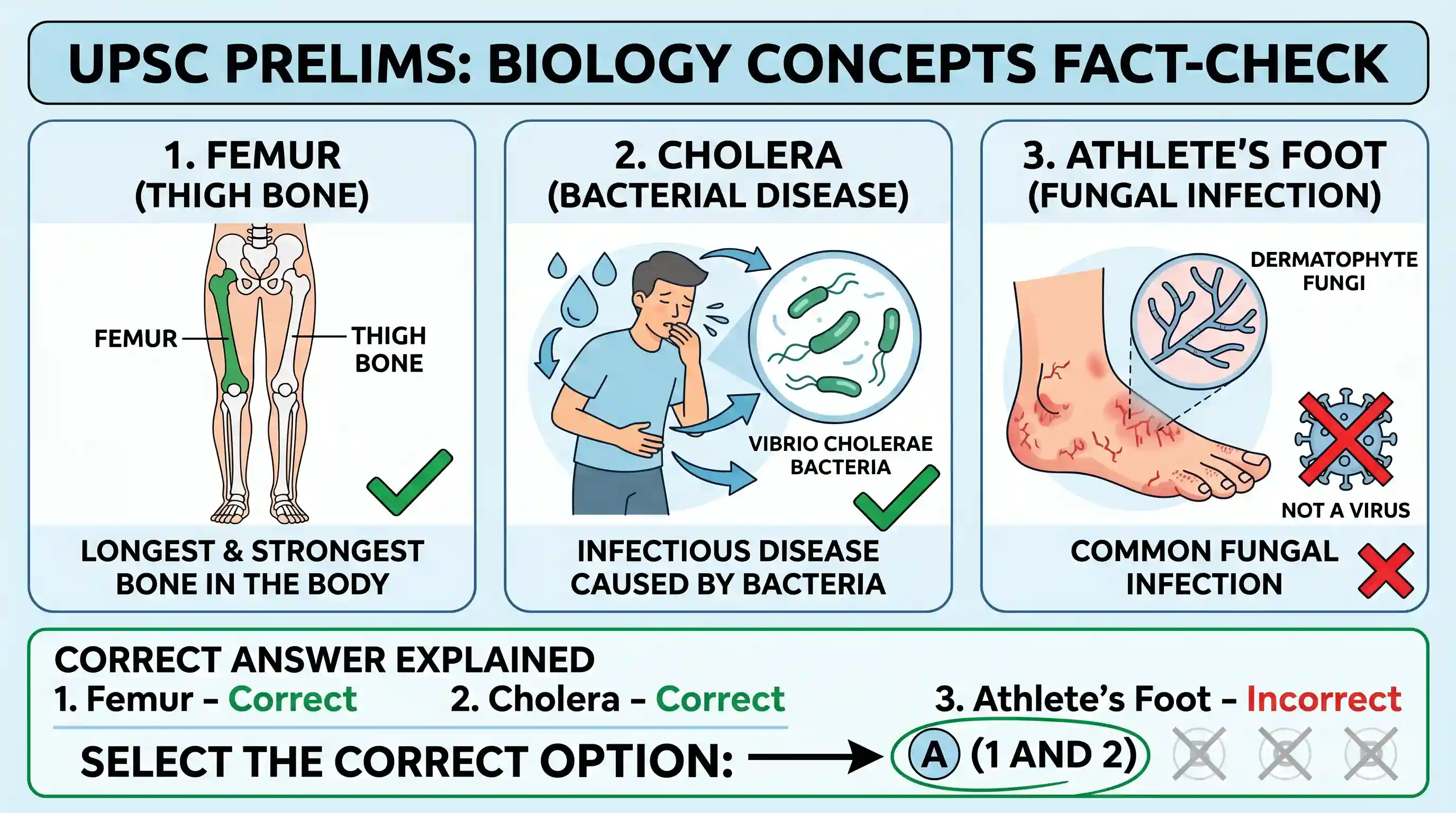 UPSC PRELIMS: BIOLOGY CONCEPTS FACT-CHECK

1. FEMUR
(THIGH BONE)

FEMUR

THIGH BONE

LONGEST & STRONGEST BONE IN THE BODY

2. CHOLERA
(BACTERIAL DISEASE)

VIBRIO CHOLERAE BACTERIA

INFECTIOUS DISEASE CAUSED BY BACTERIA

3. ATHLETE'S FOOT
(FUNGAL INFECTION)

DERMATOPHYTE FUNGI

NOT A VIRUS

COMMON FUNGAL INFECTION

CORRECT ANSWER EXPLAINED
1. Femur – Correct 2. Cholera – Correct 3. Athlete's Foot – Incorrect

SELECT THE CORRECT OPTION: A (1 AND 2)