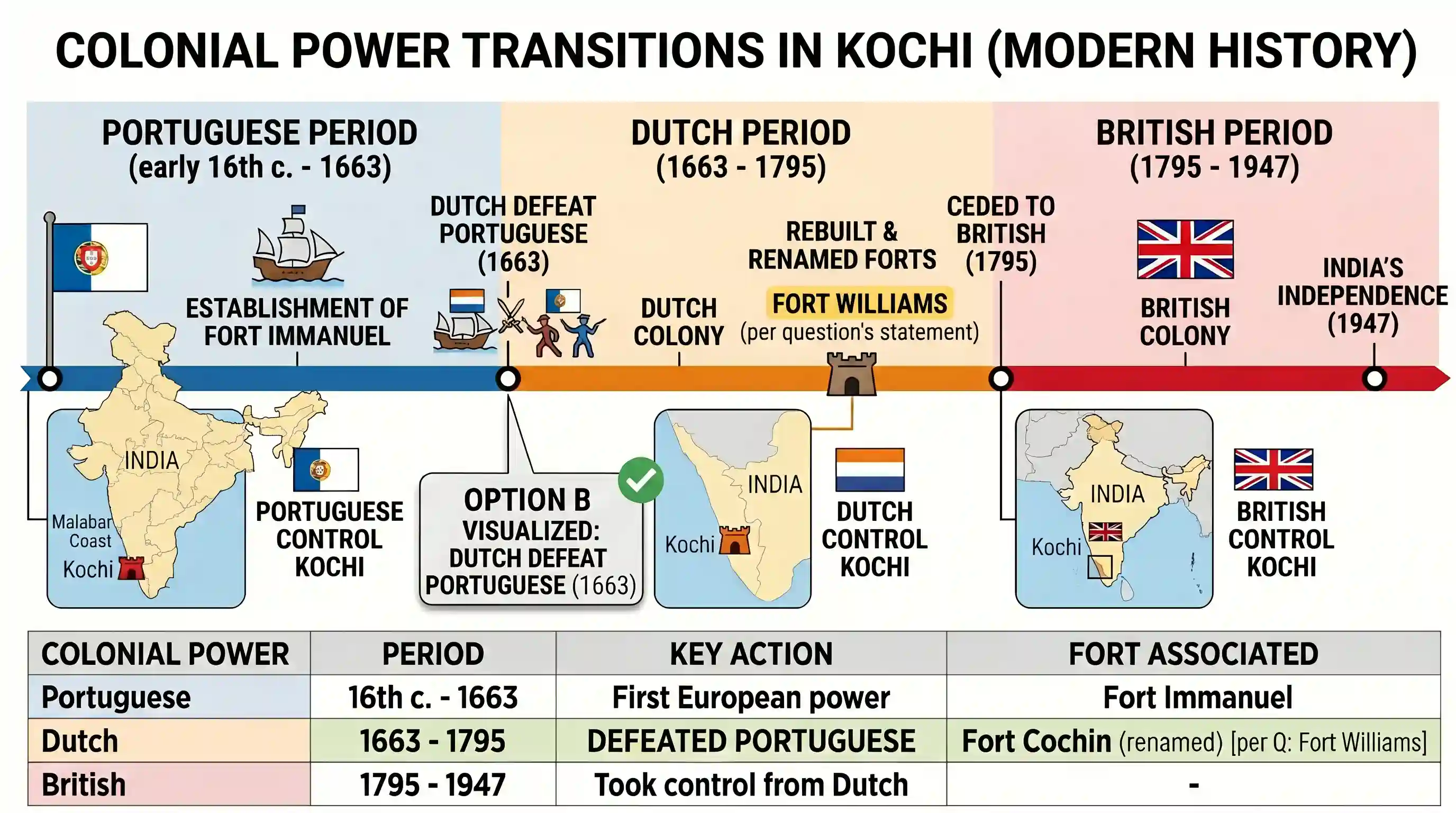 COLONIAL POWER TRANSITIONS IN KOCHI (MODERN HISTORY)

PORTUGUESE PERIOD
(early 16th c. - 1663)

DUTCH PERIOD
(1663 - 1795)

BRITISH PERIOD
(1795 - 1947)

ESTABLISHMENT OF FORT IMMANUEL

DUTCH DEFEAT PORTUGUESE (1663)

DUTCH COLONY

REBUILT & RENAMED FORTS

FORT WILLIAMS
(per question's statement)

CEDED TO BRITISH (1795)

BRITISH COLONY

INDIA'S INDEPENDENCE (1947)

INDIA
Malabar Coast
Kochi

PORTUGUESE CONTROL KOCHI

OPTION B VISUALIZED: DUTCH DEFEAT PORTUGUESE (1663)

INDIA
Kochi

DUTCH CONTROL KOCHI

INDIA
Kochi

BRITISH CONTROL KOCHI

| COLONIAL POWER | PERIOD | KEY ACTION | FORT ASSOCIATED |
|---|---|---|---|
| Portuguese | 16th c. - 1663 | First European power | Fort Immanuel |
| Dutch | 1663 - 1795 | DEFEATED PORTUGUESE | Fort Cochin (renamed) [per Q: Fort Williams] |
| British | 1795 - 1947 | Took control from Dutch | - |