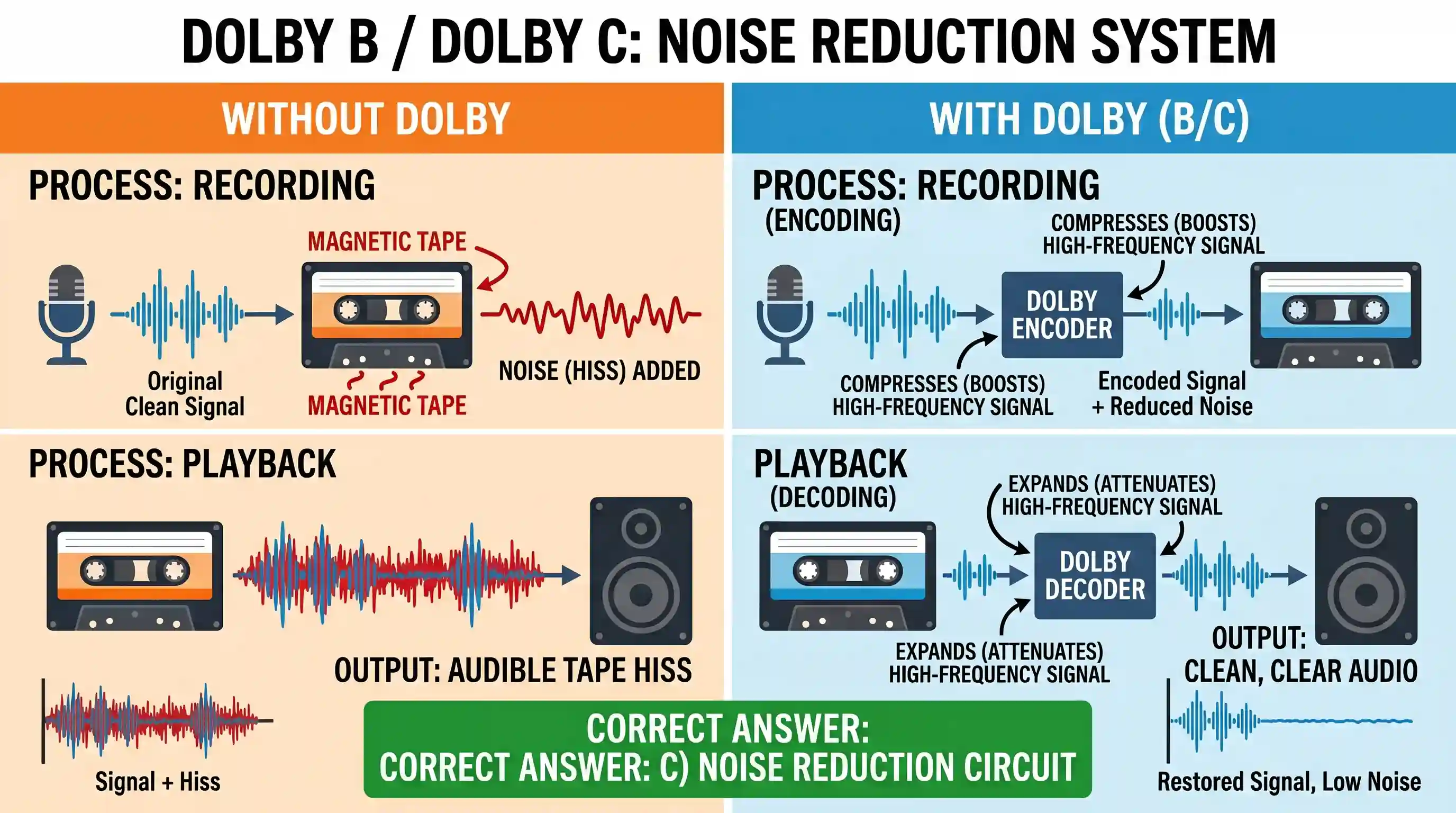 DOLBY B / DOLBY C: NOISE REDUCTION SYSTEM

WITHOUT DOLBY

PROCESS: RECORDING

MAGNETIC TAPE

Original Clean Signal

MAGNETIC TAPE

NOISE (HISS) ADDED

PROCESS: PLAYBACK

OUTPUT: AUDIBLE TAPE HISS

Signal + Hiss

WITH DOLBY (B/C)

PROCESS: RECORDING (ENCODING)

COMPRESSES (BOOSTS) HIGH-FREQUENCY SIGNAL

DOLBY ENCODER

COMPRESSES (BOOSTS) HIGH-FREQUENCY SIGNAL

Encoded Signal + Reduced Noise

PLAYBACK (DECODING)

EXPANDS (ATTENUATES) HIGH-FREQUENCY SIGNAL

DOLBY DECODER

EXPANDS (ATTENUATES) HIGH-FREQUENCY SIGNAL

OUTPUT: CLEAN, CLEAR AUDIO

Restored Signal, Low Noise

CORRECT ANSWER:
CORRECT ANSWER: C) NOISE REDUCTION CIRCUIT