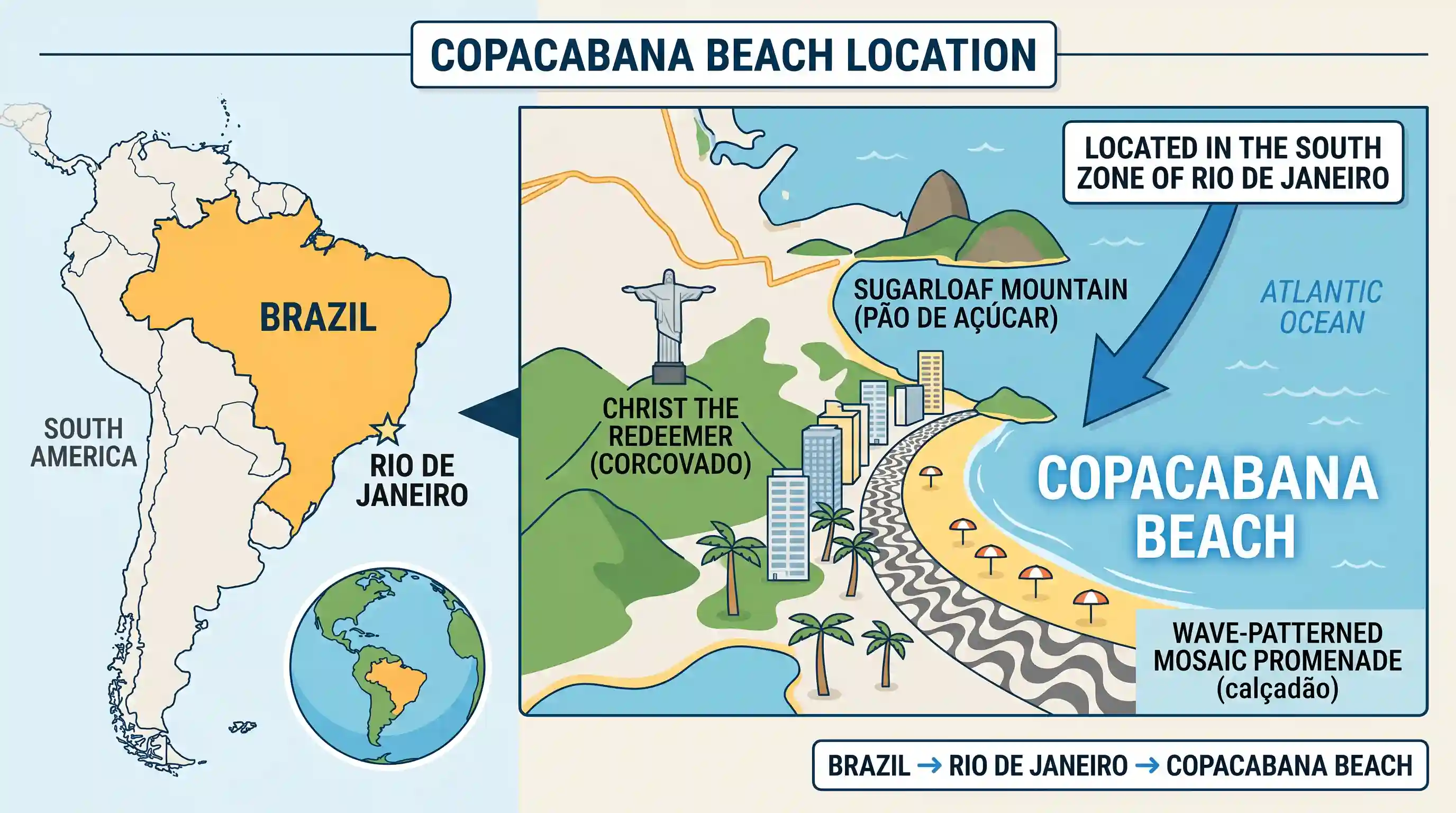 COPACABANA BEACH LOCATION

BRAZIL

SOUTH AMERICA

RIO DE JANEIRO

LOCATED IN THE SOUTH ZONE OF RIO DE JANEIRO

SUGARLOAF MOUNTAIN (PÃO DE AÇÚCAR)

ATLANTIC OCEAN

CHRIST THE REDEEMER (CORCOVADO)

COPACABANA BEACH

WAVE-PATTERNED MOSAIC PROMENADE (calçadão)

BRAZIL → RIO DE JANEIRO → COPACABANA BEACH