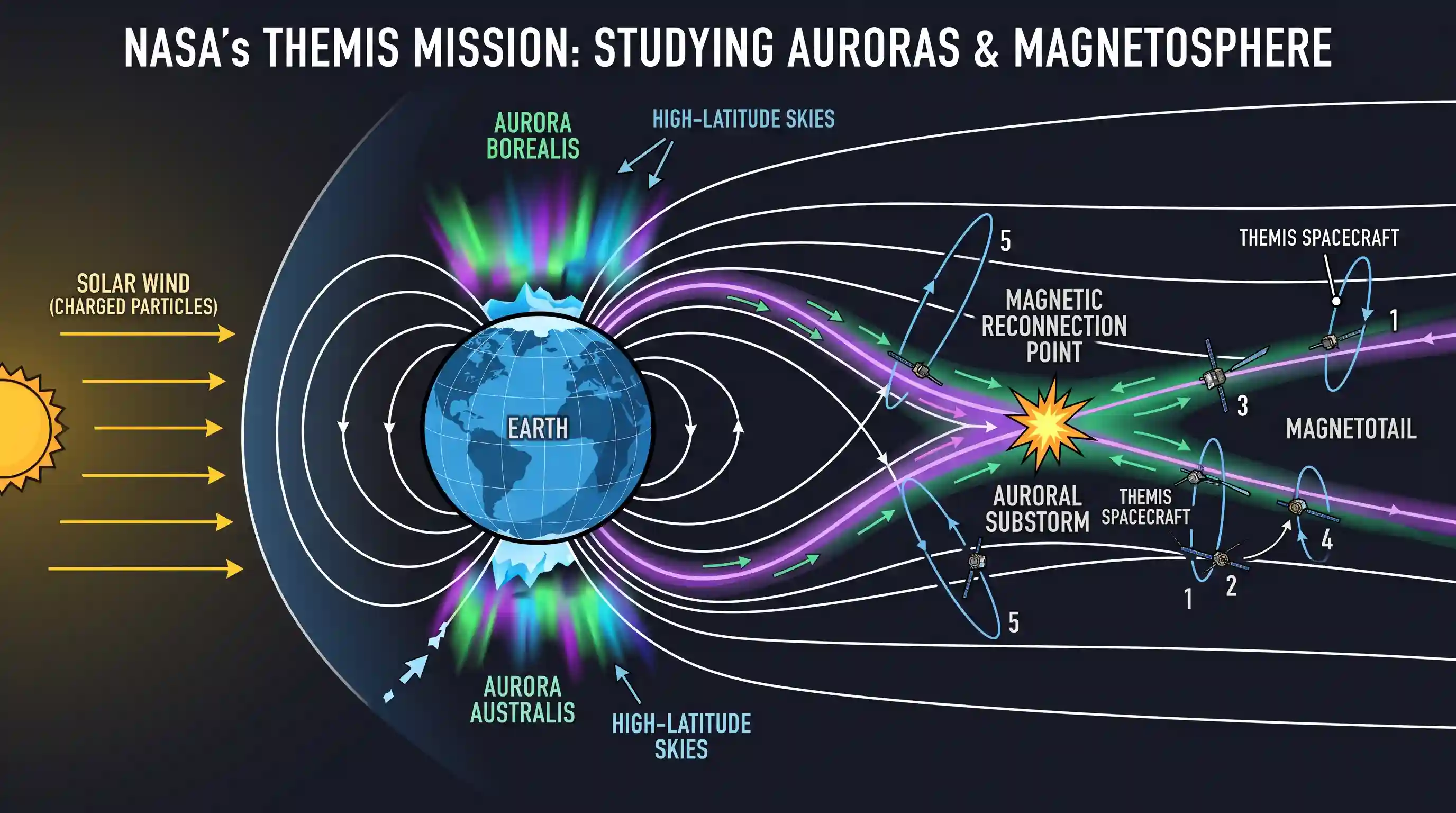 NASA's THEMIS MISSION: STUDYING AURORAS & MAGNETOSPHERE

AURORA BOREALIS

HIGH-LATITUDE SKIES

SOLAR WIND
(CHARGED PARTICLES)

EARTH

5

THEMIS SPACECRAFT

MAGNETIC RECONNECTION POINT

1

3

MAGNETOTAIL

AURORAL SUBSTORM

THEMIS SPACECRAFT

4

1

2

5

AURORA AUSTRALIS

HIGH-LATITUDE SKIES