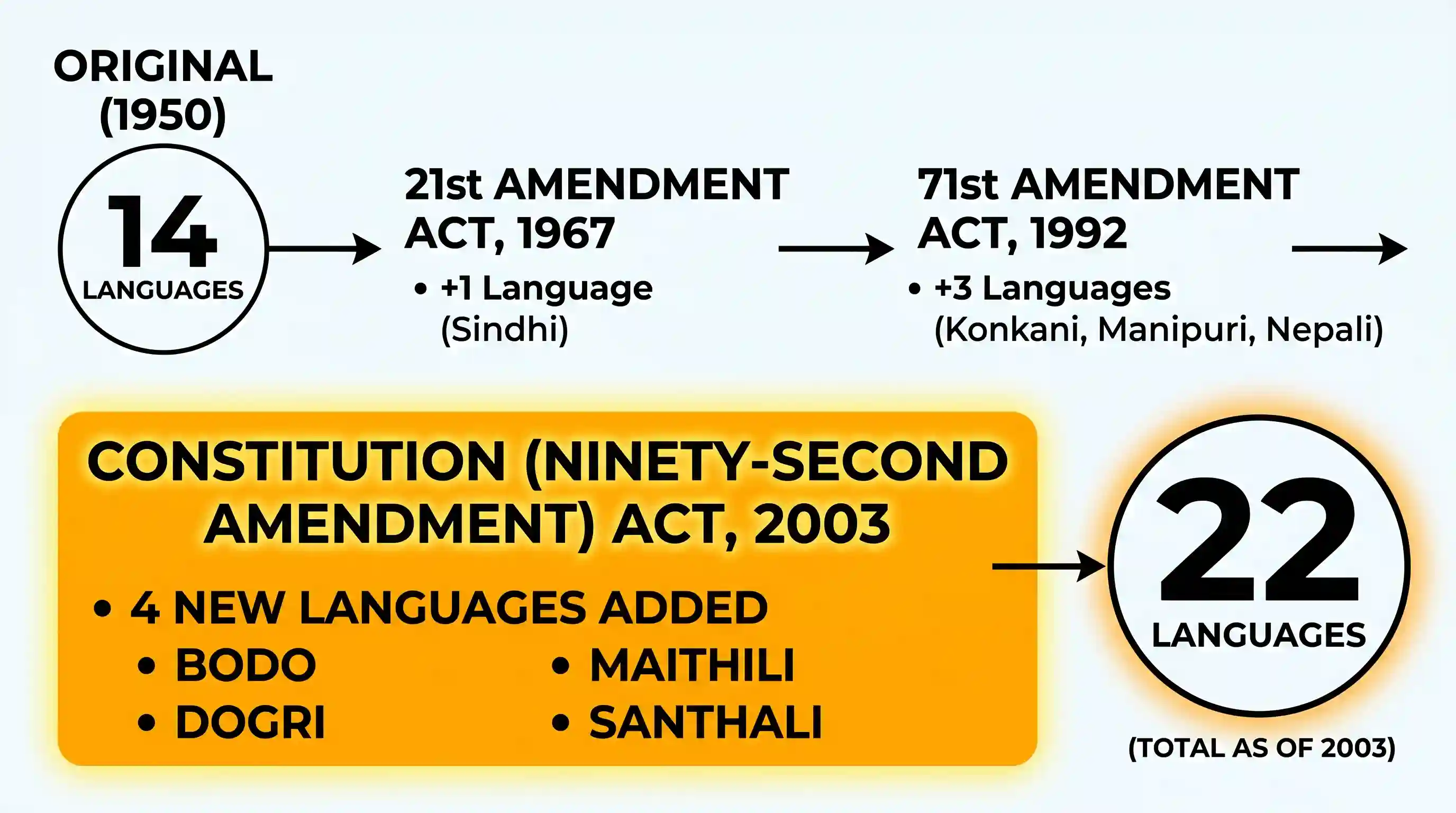 ORIGINAL (1950)

14 LANGUAGES

21st AMENDMENT ACT, 1967

• +1 Language (Sindhi)

71st AMENDMENT ACT, 1992

• +3 Languages (Konkani, Manipuri, Nepali)

CONSTITUTION (NINETY-SECOND AMENDMENT) ACT, 2003

• 4 NEW LANGUAGES ADDED

• BODO

• DOGRI

• MAITHILI

• SANTHALI

22 LANGUAGES

(TOTAL AS OF 2003)