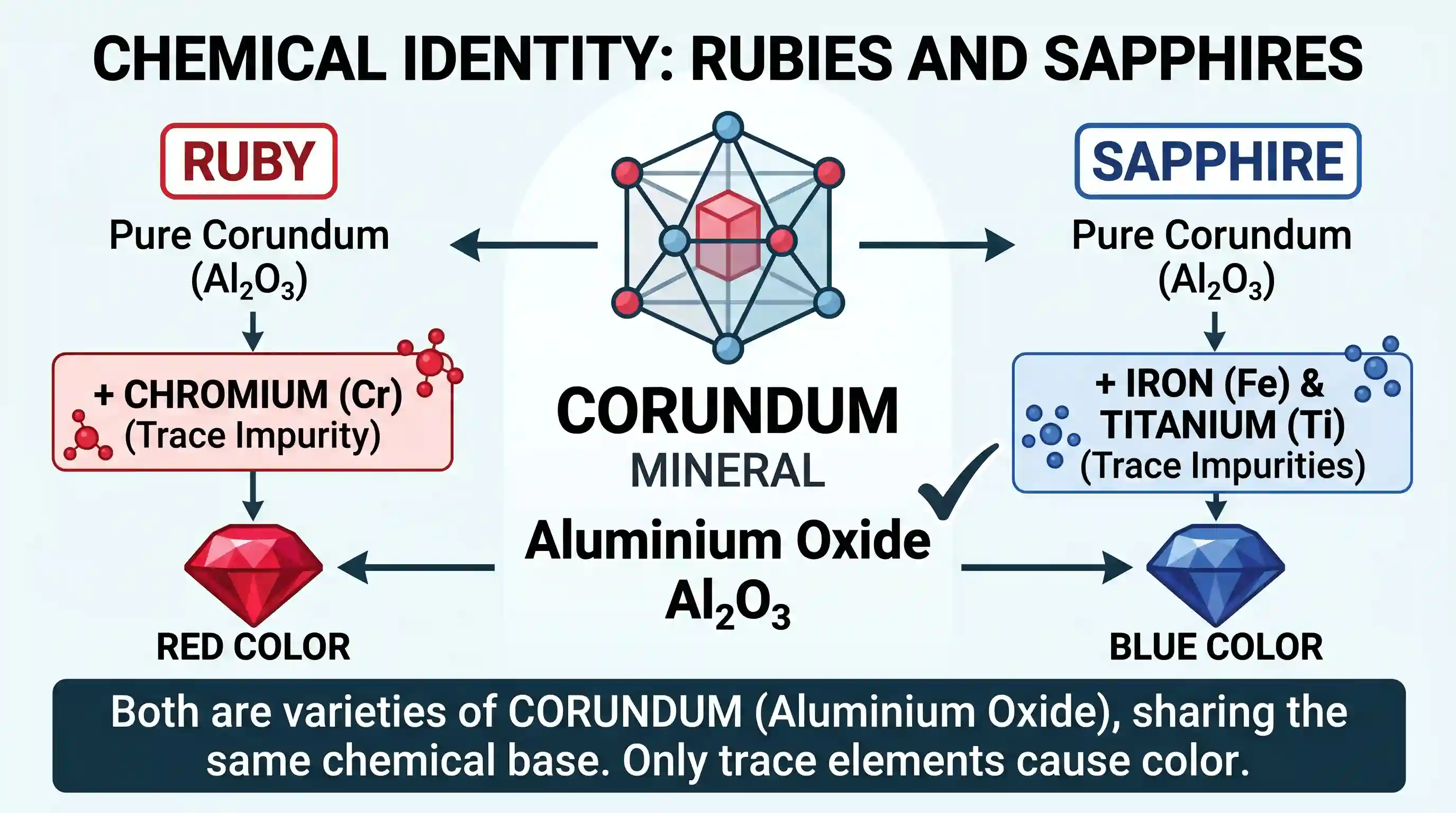 CHEMICAL IDENTITY: RUBIES AND SAPPHIRES

RUBY

Pure Corundum ($Al_2O_3$)

+ CHROMIUM (Cr) (Trace Impurity)

RED COLOR

CORUNDUM

MINERAL

Aluminium Oxide $Al_2O_3$

SAPPHIRE

Pure Corundum ($Al_2O_3$)

+ IRON (Fe) & TITANIUM (Ti) (Trace Impurities)

BLUE COLOR

Both are varieties of CORUNDUM (Aluminium Oxide), sharing the same chemical base. Only trace elements cause color.