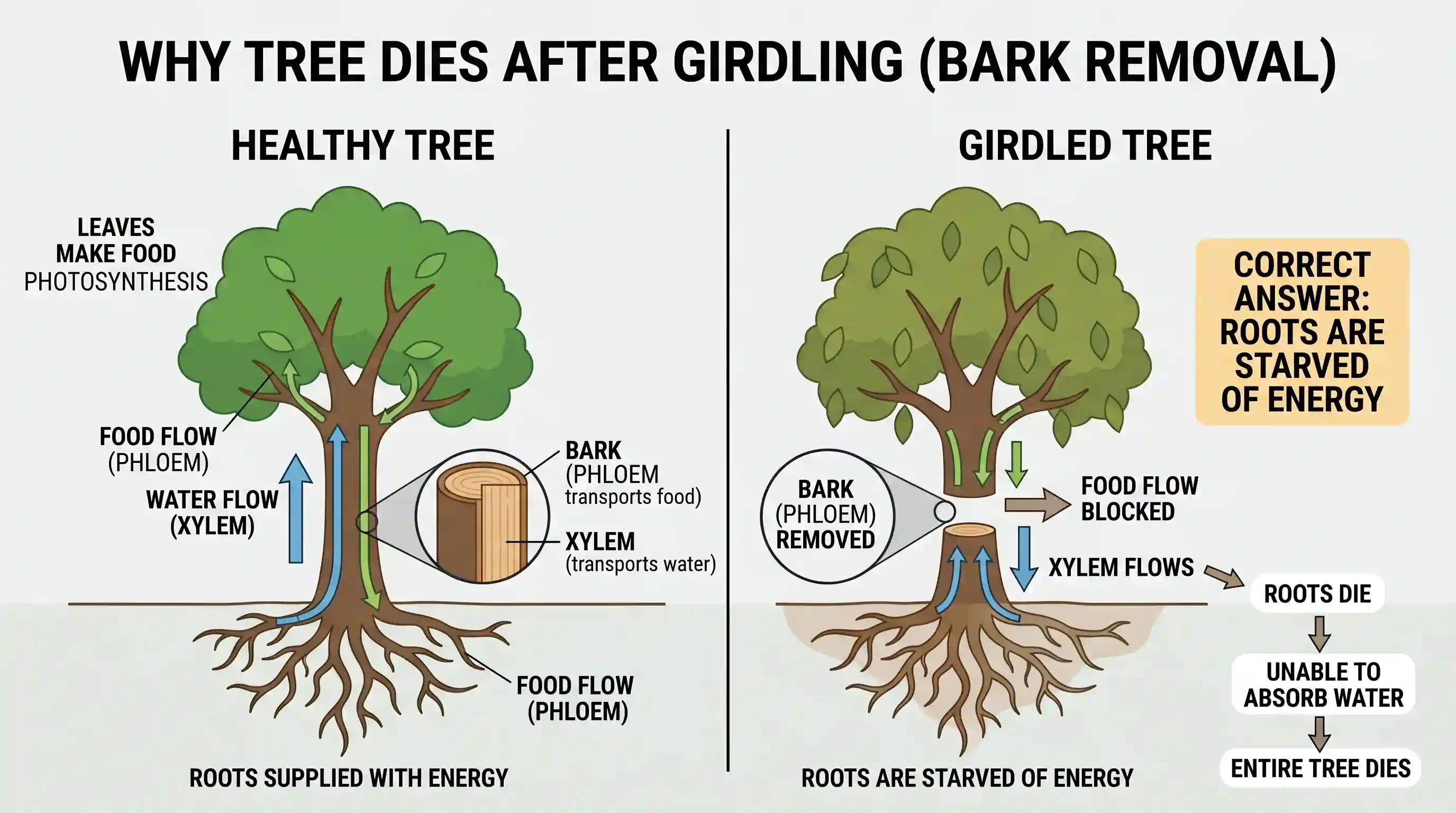 WHY TREE DIES AFTER GIRDLING (BARK REMOVAL)

HEALTHY TREE

LEAVES MAKE FOOD PHOTOSYNTHESIS

FOOD FLOW (PHLOEM)

WATER FLOW (XYLEM)

BARK (PHLOEM transports food)

XYLEM (transports water)

FOOD FLOW (PHLOEM)

ROOTS SUPPLIED WITH ENERGY

GIRDLED TREE

CORRECT ANSWER: ROOTS ARE STARVED OF ENERGY

BARK (PHLOEM) REMOVED

FOOD FLOW BLOCKED

XYLEM FLOWS

ROOTS DIE

UNABLE TO ABSORB WATER

ENTIRE TREE DIES

ROOTS ARE STARVED OF ENERGY