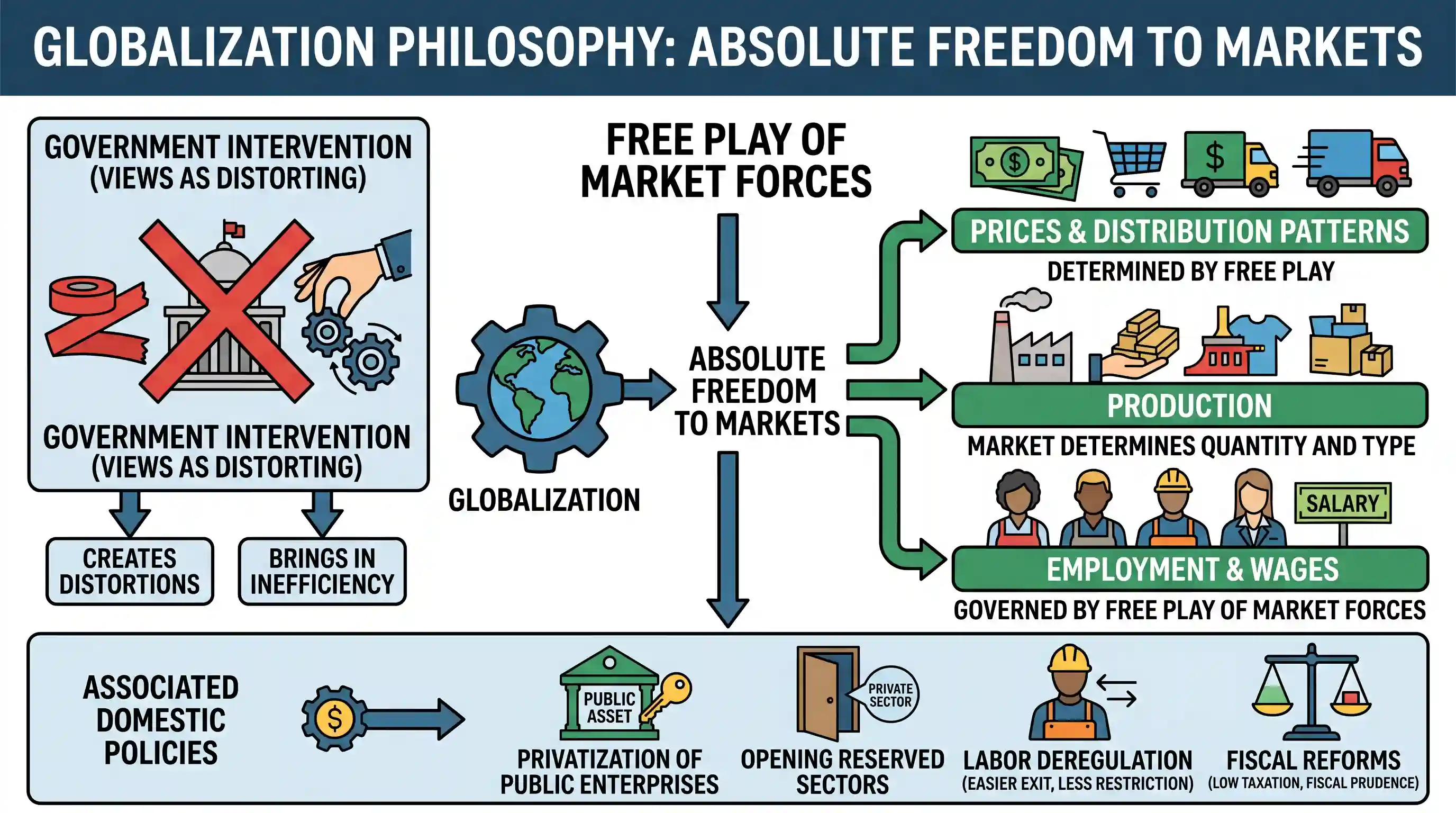 GLOBALIZATION PHILOSOPHY: ABSOLUTE FREEDOM TO MARKETS

GOVERNMENT INTERVENTION (VIEWS AS DISTORTING)

GOVERNMENT INTERVENTION (VIEWS AS DISTORTING)

CREATES DISTORTIONS

BRINGS IN INEFFICIENCY

FREE PLAY OF MARKET FORCES

GLOBALIZATION

ABSOLUTE FREEDOM TO MARKETS

$

$

PRICES & DISTRIBUTION PATTERNS

DETERMINED BY FREE PLAY

PRODUCTION

MARKET DETERMINES QUANTITY AND TYPE

SALARY

EMPLOYMENT & WAGES

GOVERNED BY FREE PLAY OF MARKET FORCES

ASSOCIATED DOMESTIC POLICIES

$

PUBLIC ASSET

PRIVATIZATION OF PUBLIC ENTERPRISES

PRIVATE SECTOR

OPENING RESERVED SECTORS

LABOR DEREGULATION (EASIER EXIT, LESS RESTRICTION)

FISCAL REFORMS (LOW TAXATION, FISCAL PRUDENCE)