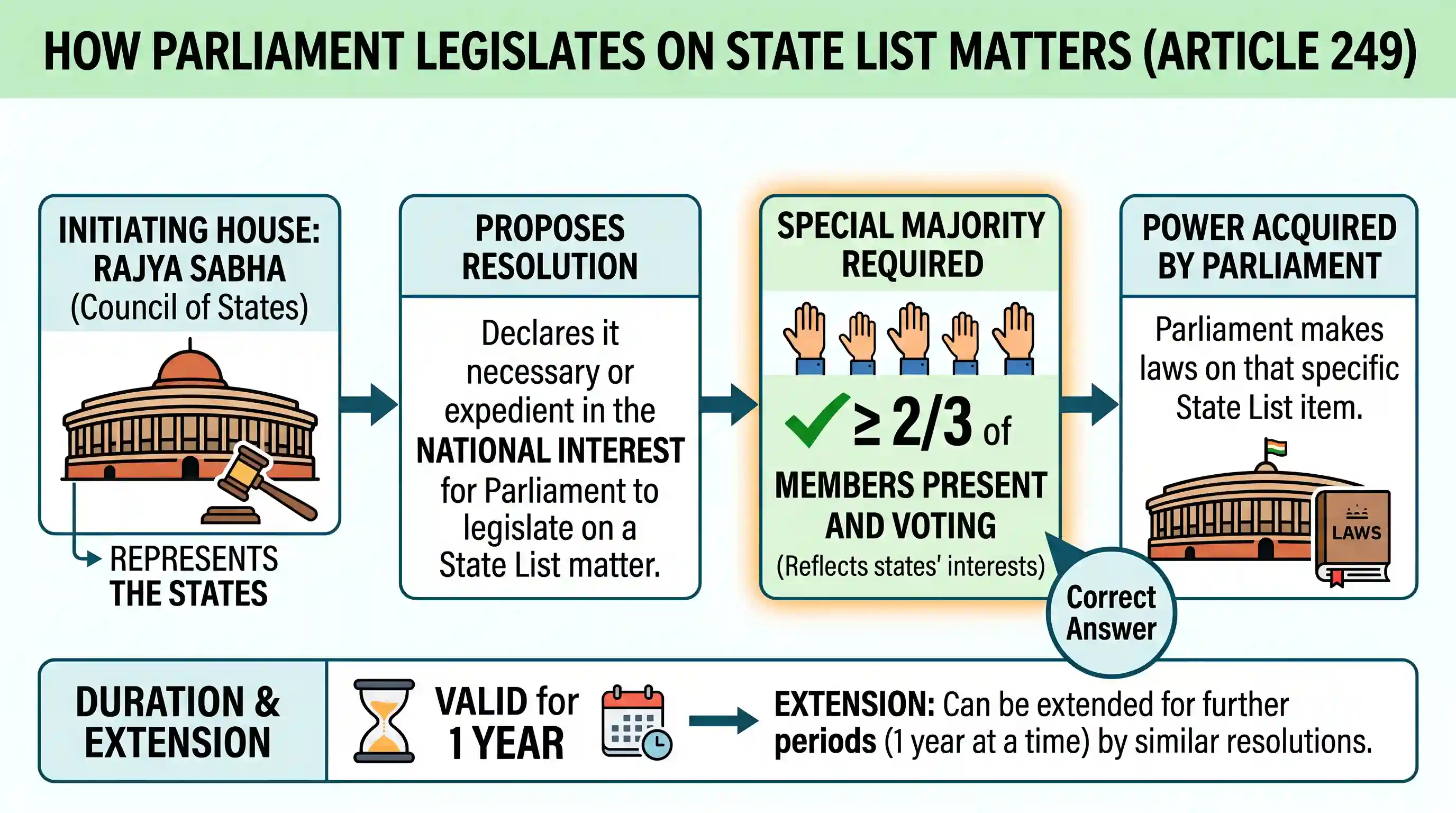 HOW PARLIAMENT LEGISLATES ON STATE LIST MATTERS (ARTICLE 249)

INITIATING HOUSE: RAJYA SABHA (Council of States)

REPRESENTS THE STATES

PROPOSES RESOLUTION

Declares it necessary or expedient in the NATIONAL INTEREST for Parliament to legislate on a State List matter.

SPECIAL MAJORITY REQUIRED

$\geq 2/3$ of

MEMBERS PRESENT AND VOTING

(Reflects states' interests)

Correct Answer

POWER ACQUIRED BY PARLIAMENT

Parliament makes laws on that specific State List item.

LAWS

DURATION & EXTENSION

VALID for 1 YEAR

EXTENSION: Can be extended for further periods (1 year at a time) by similar resolutions.