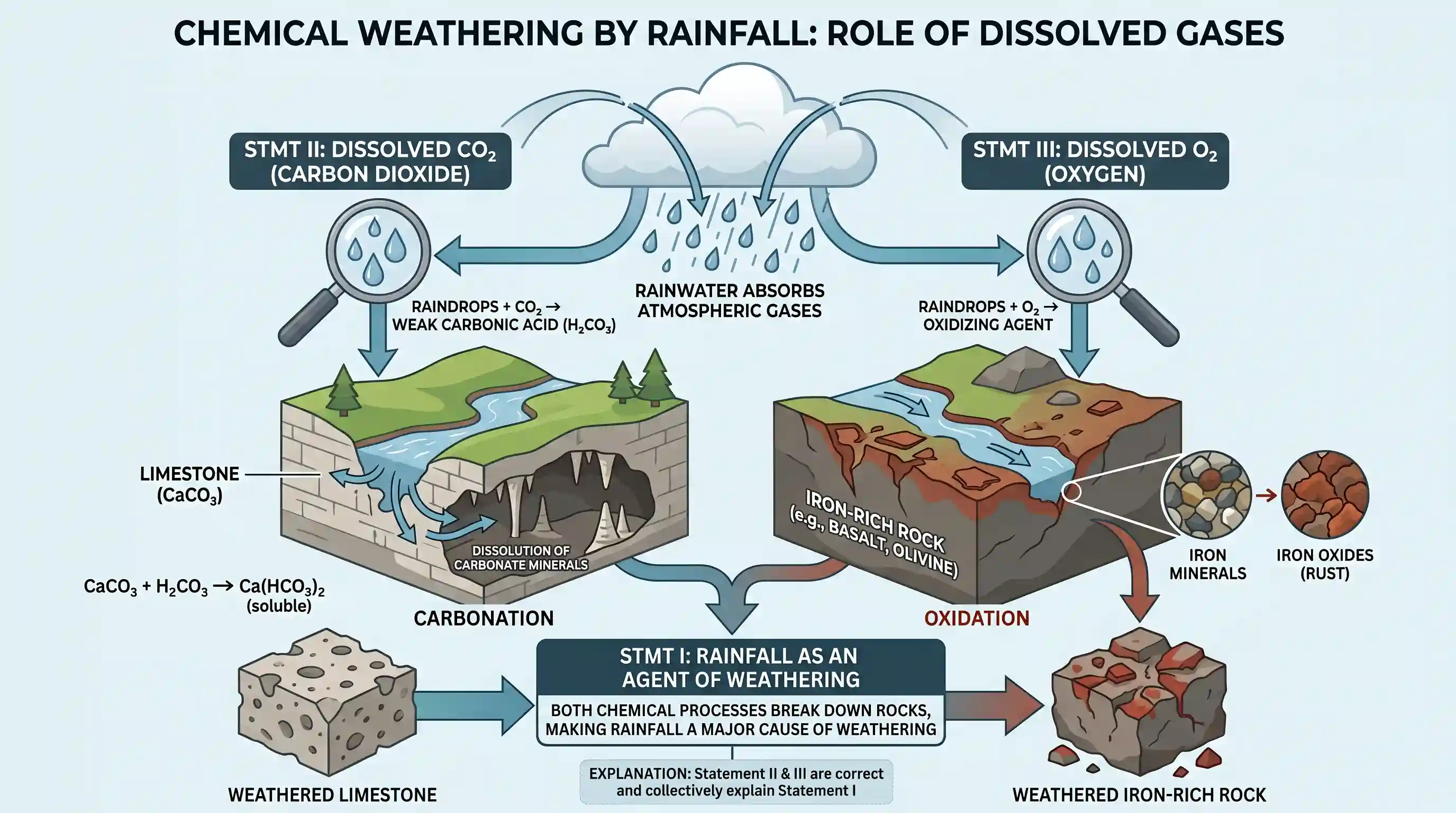 CHEMICAL WEATHERING BY RAINFALL: ROLE OF DISSOLVED GASES

STMT II: DISSOLVED $CO_2$ (CARBON DIOXIDE)

STMT III: DISSOLVED $O_2$ (OXYGEN)

RAINWATER ABSORBS ATMOSPHERIC GASES

RAINDROPS + $CO_2$ → WEAK CARBONIC ACID ($H_2CO_3$)

RAINDROPS + $O_2$ → OXIDIZING AGENT

LIMESTONE ($CaCO_3$)

DISSOLUTION OF CARBONATE MINERALS

$CaCO_3 + H_2CO_3 \rightarrow Ca(HCO_3)_2$ (soluble)

CARBONATION

IRON-RICH ROCK (e.g., BASALT, OLIVINE)

IRON MINERALS

IRON OXIDES (RUST)

OXIDATION

STMT I: RAINFALL AS AN AGENT OF WEATHERING

BOTH CHEMICAL PROCESSES BREAK DOWN ROCKS, MAKING RAINFALL A MAJOR CAUSE OF WEATHERING

EXPLANATION: Statement II & III are correct and collectively explain Statement I

WEATHERED LIMESTONE

WEATHERED IRON-RICH ROCK