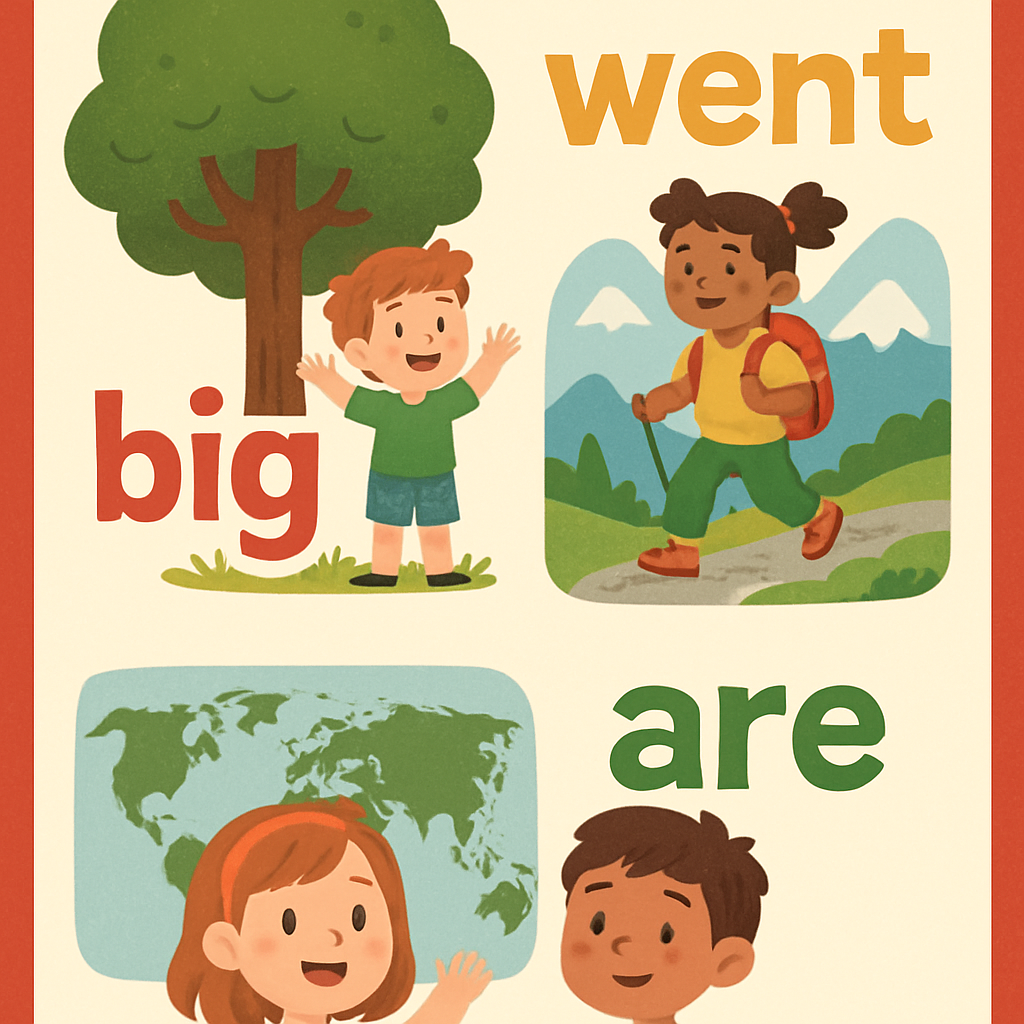 went

big

are