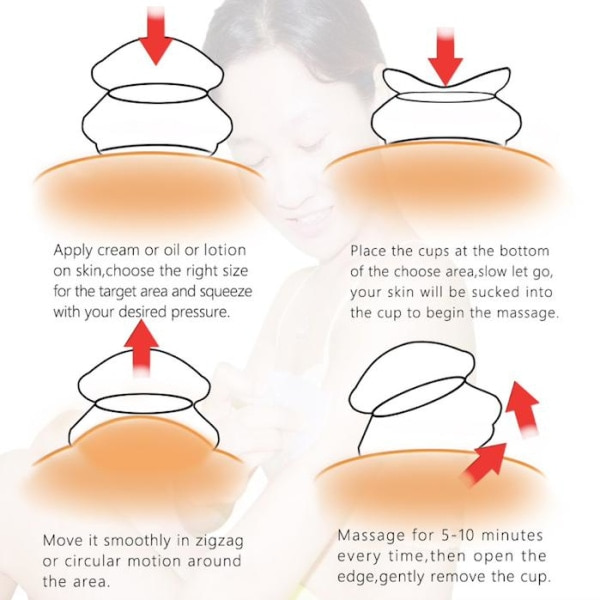 Apply cream or oil or lotion on skin,choose the right size for the target area and squeeze with your desired pressure.

Place the cups at the bottom of the choose area,slow let go, your skin will be sucked into the cup to begin the massage.

Move it smoothly in zigzag or circular motion around the area.

Massage for 5-10 minutes every time,then open the edge,gently remove the cup.